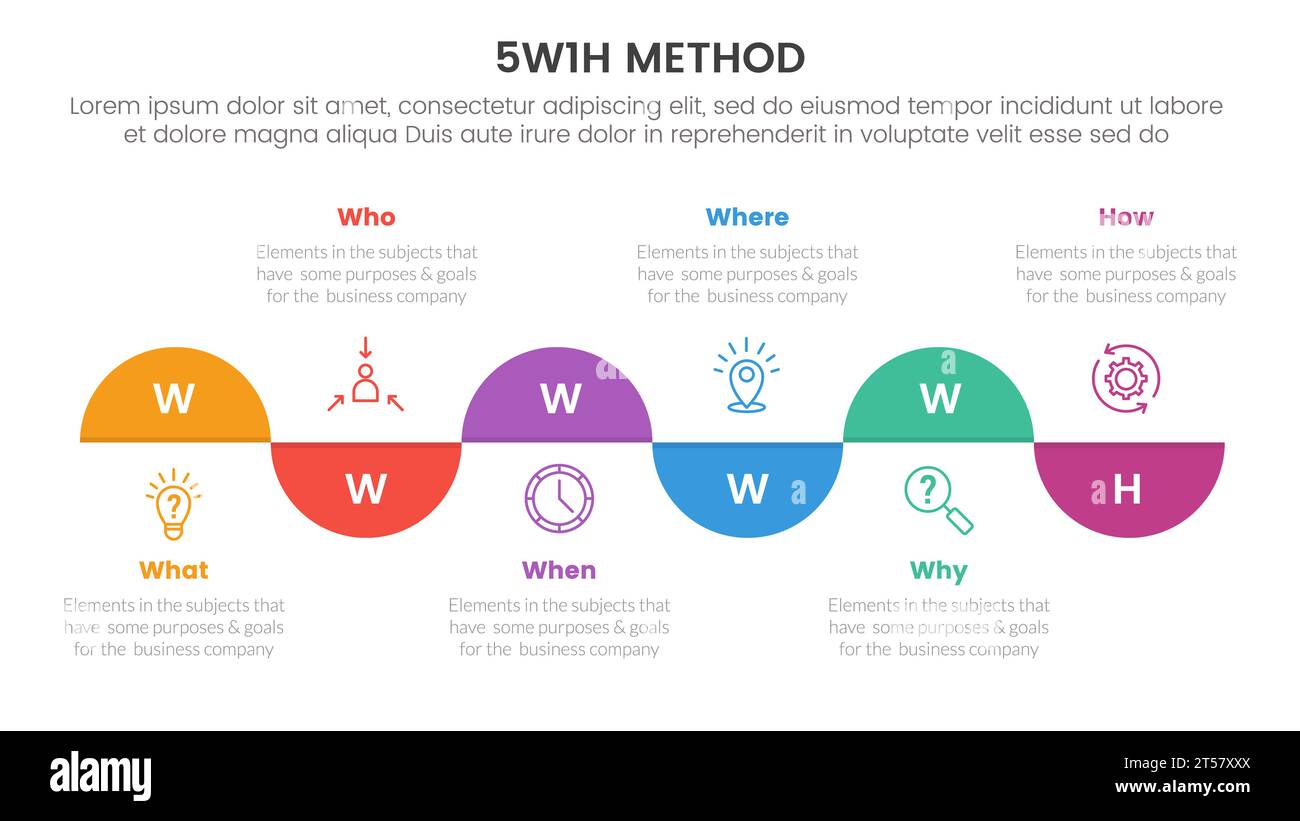 5W1H METHOD

Lorem ipsum dolor sit amet, consectetur adipiscing elit, sed do eiusmod tempor incididunt ut labore et dolore magna aliqua Duis aute irure dolor in reprehenderit in voluptate velit esse sed do

Who
Elements in the subjects that have some purposes & goals for the business company

Where
Elements in the subjects that have some purposes & goals for the business company

How
Elements in the subjects that have some purposes & goals for the business company

W

W

W

W

W

H

What
Elements in the subjects that have some purposes & goals for the business company

When
Elements in the subjects that have some purposes & goals for the business company

Why
Elements in the subjects that have some purposes & goals for the business company

alamy

Image ID: 2T57XXX
www.alamy.com