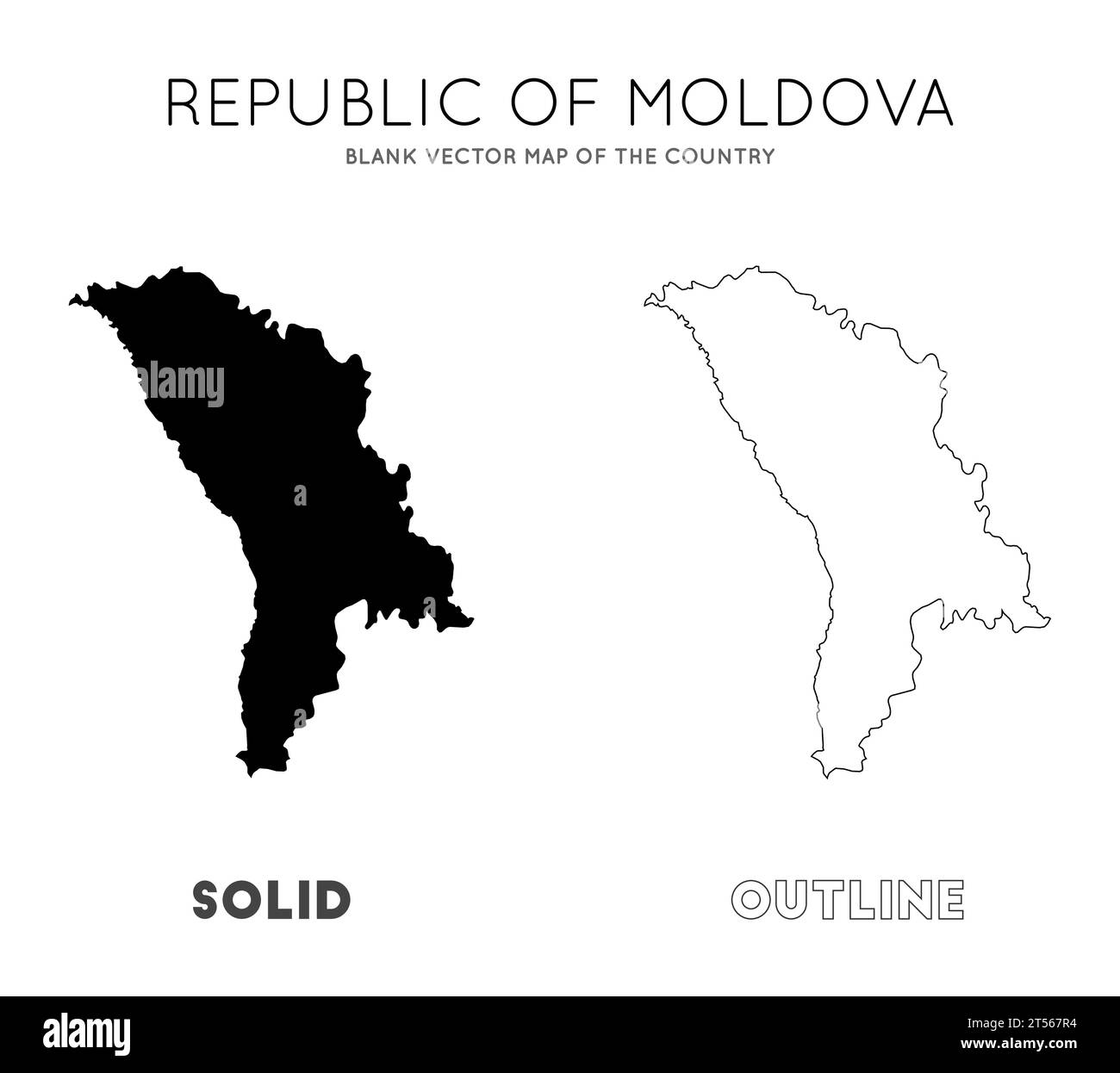 REPUBLIC OF MOLDOVA
BLANK VECTOR MAP OF THE COUNTRY

alamy

a

a

a

SOLID

OUTLINE

alamy

Image ID: 2T567R4
www.alamy.com