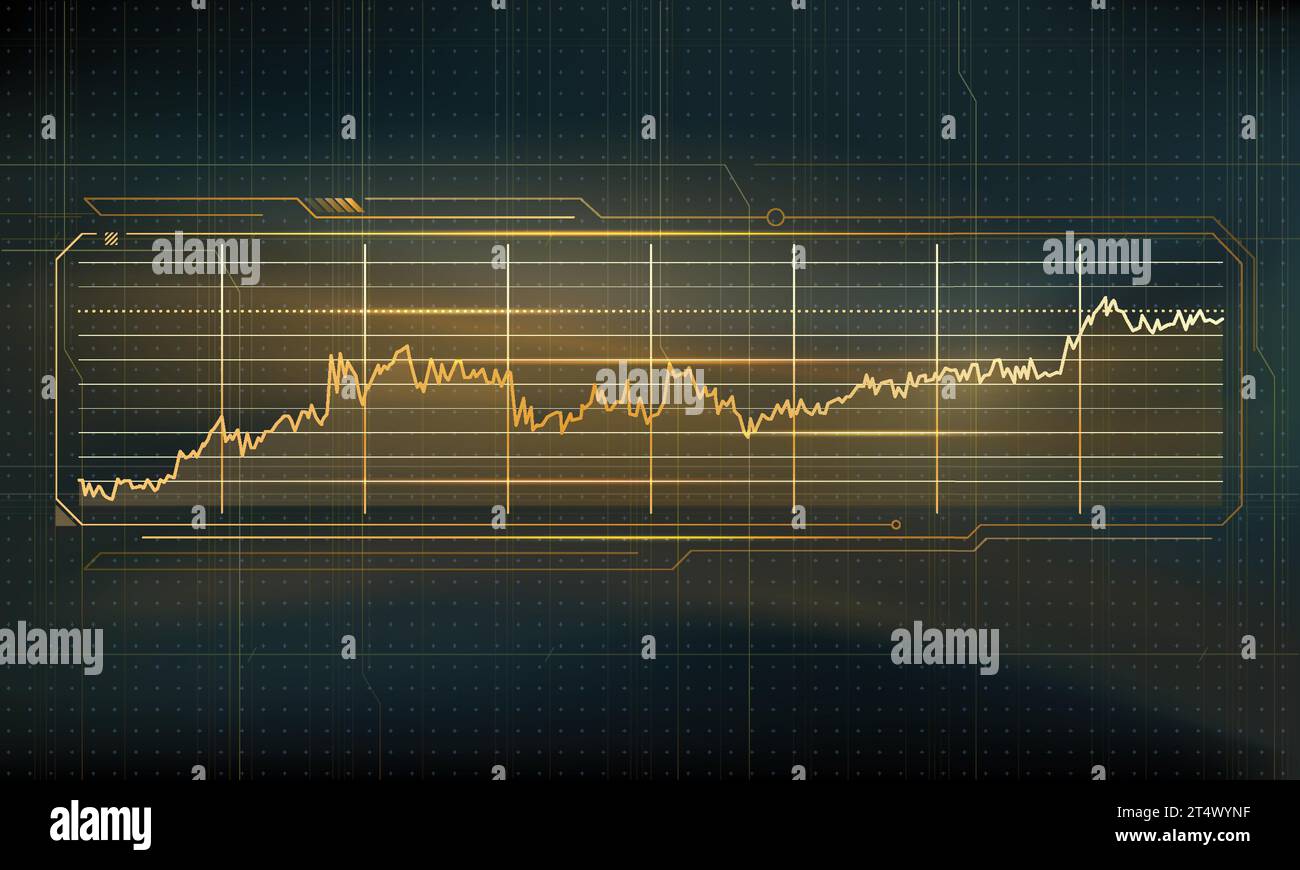 alamy
alamy
alamy
alamy
alamy
alamy
2T4WYNF
www.alamy.com