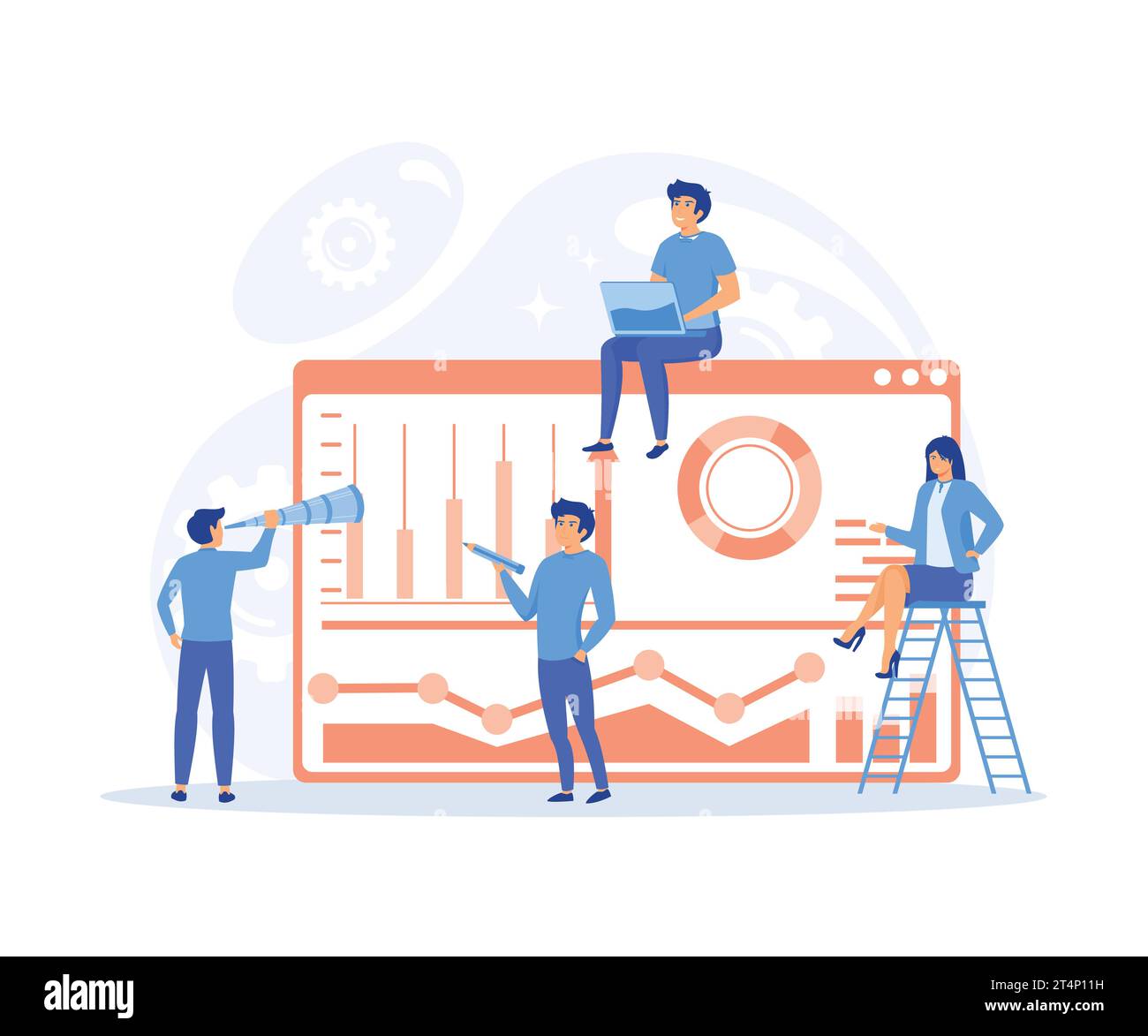 alamy

Image ID: 2T4P11H
www.alamy.com