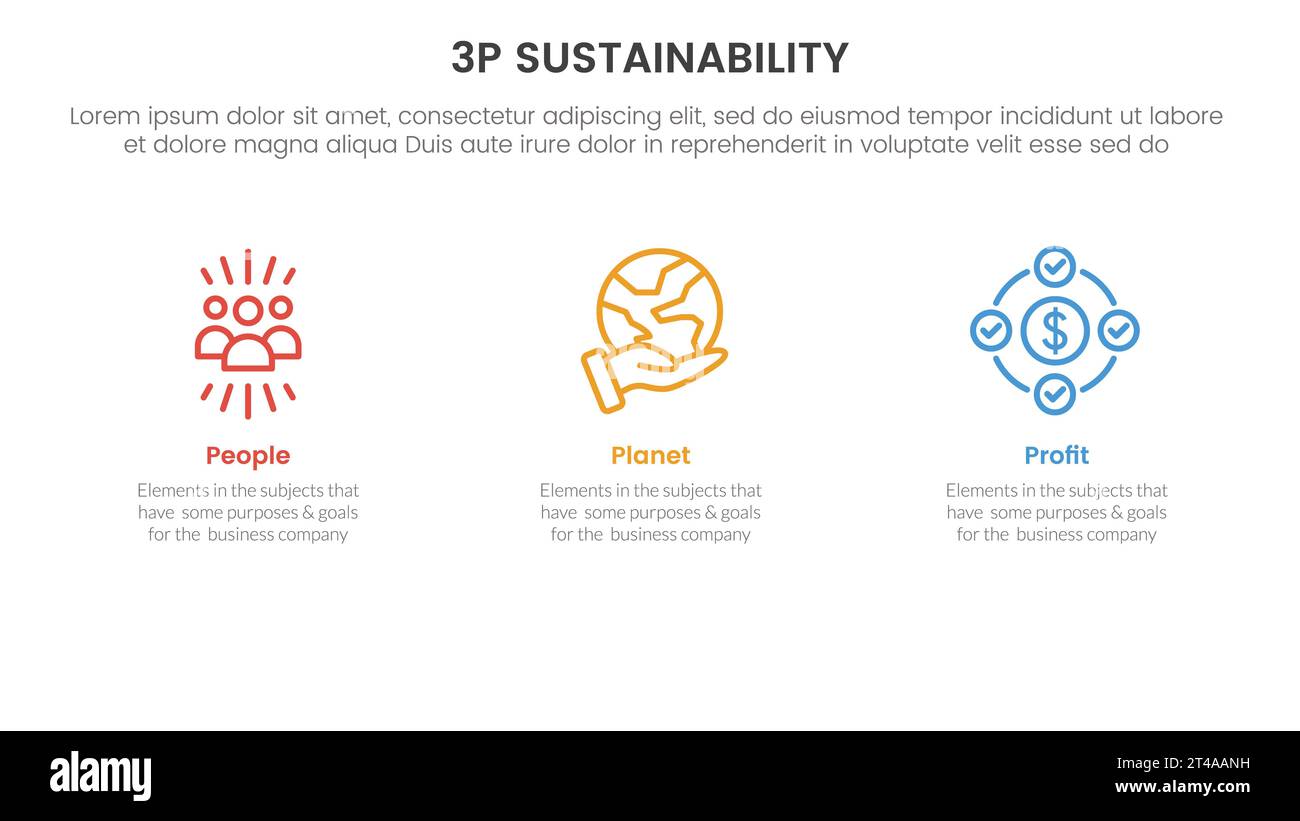 3P SUSTAINABILITY

Lorem ipsum dolor sit amet, consectetur adipiscing elit, sed do eiusmod tempor incididunt ut labore et dolore magna aliqua Duis aute irure dolor in reprehenderit in voluptate velit esse sed do

People

Elements in the subjects that have some purposes & goals for the business company

Planet

Elements in the subjects that have some purposes & goals for the business company

Profit

Elements in the subjects that have some purposes & goals for the business company

alamy

2T4AANH
www.alamy.com