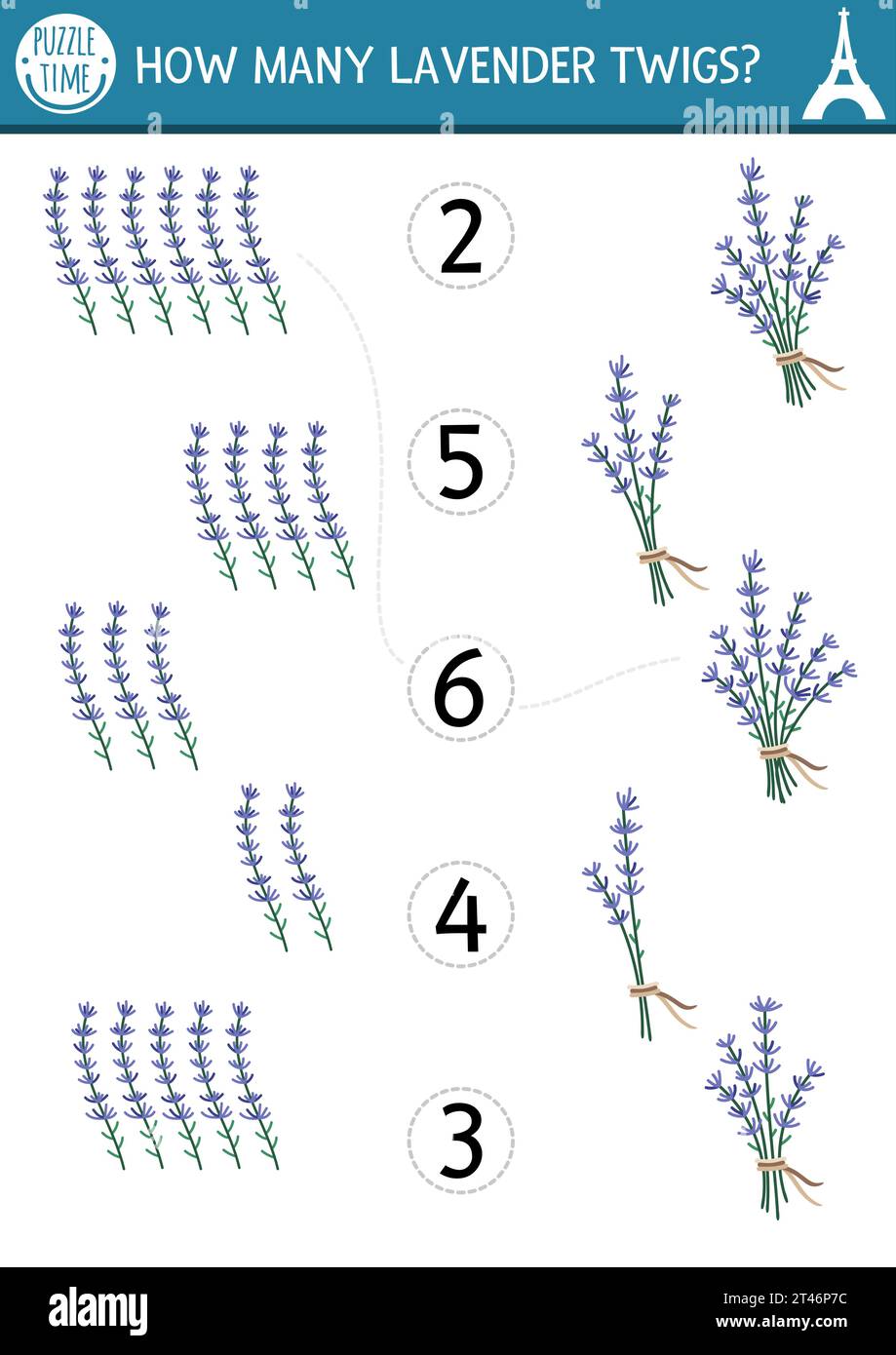 PUZZLE TIME

HOW MANY LAVENDER TWIGS?

alamy

2

5

6

4

3

alamy

Image ID: 2T46P7C
www.alamy.com