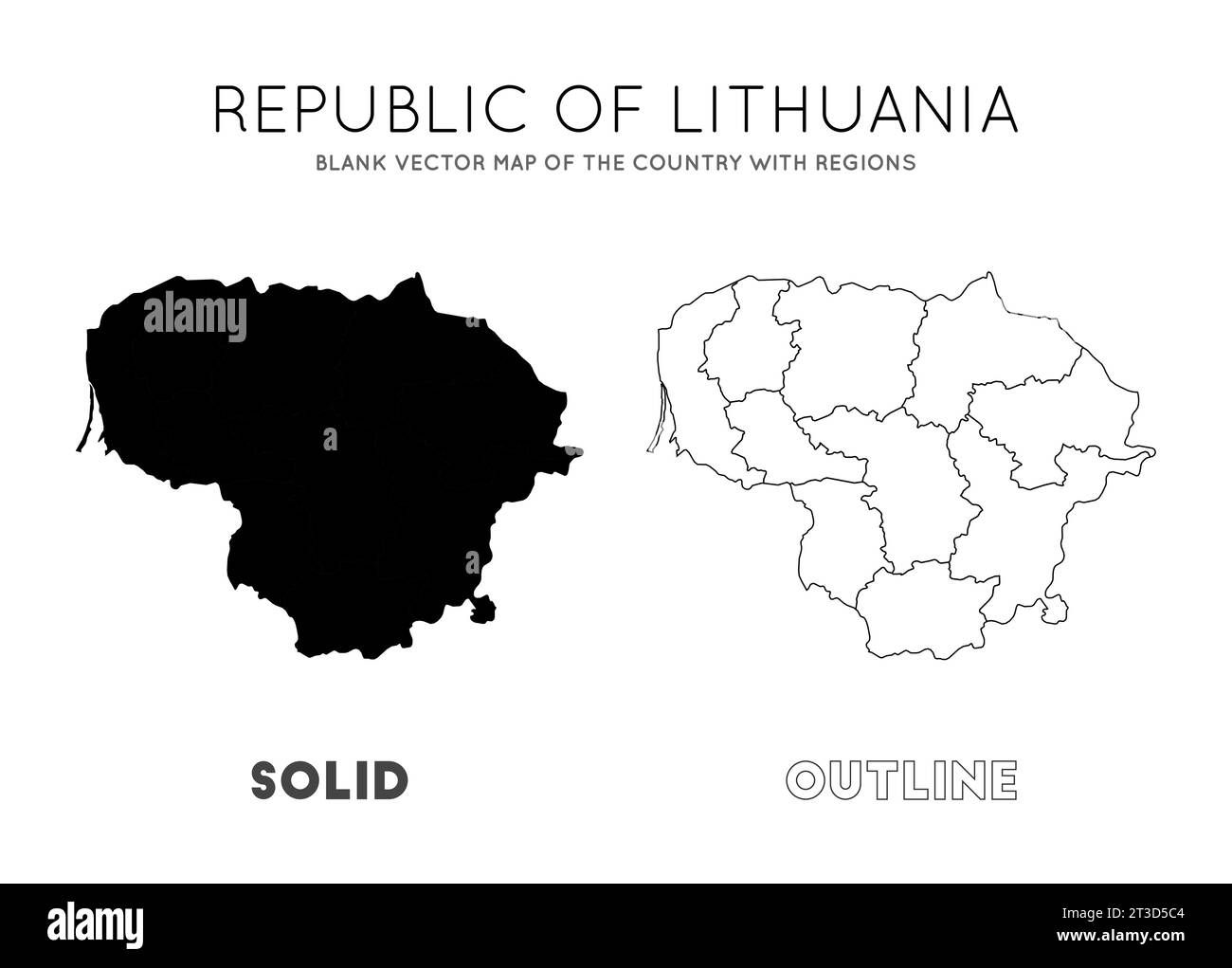 REPUBLIC OF LITHUANIA

BLANK VECTOR MAP OF THE COUNTRY WITH REGIONS

alamy

a

SOLID

OUTLINE

alamy

Image ID: 2T3D5C4
www.alamy.com