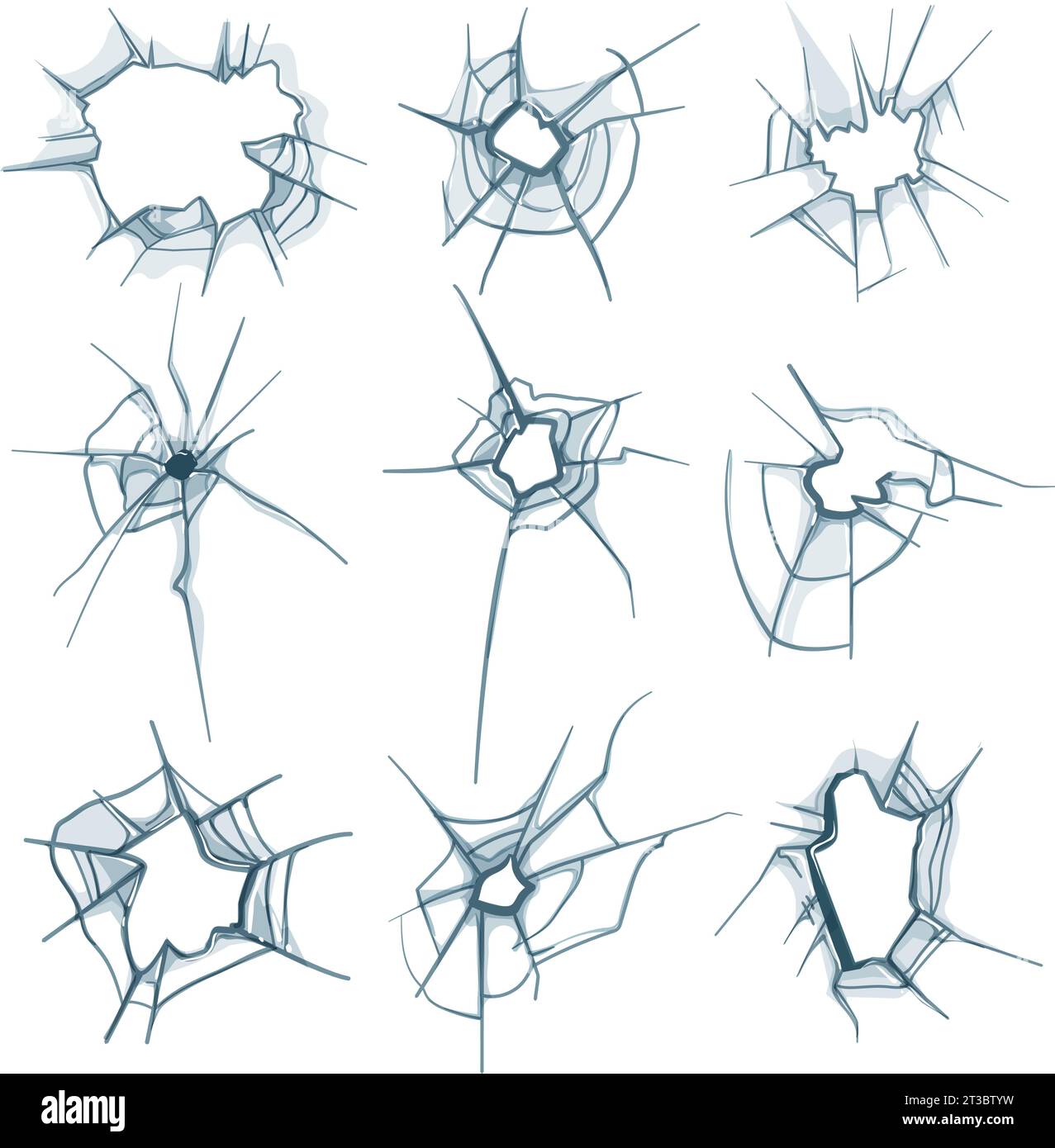 alamy

Image ID: 2T3BTYW
www.alamy.com