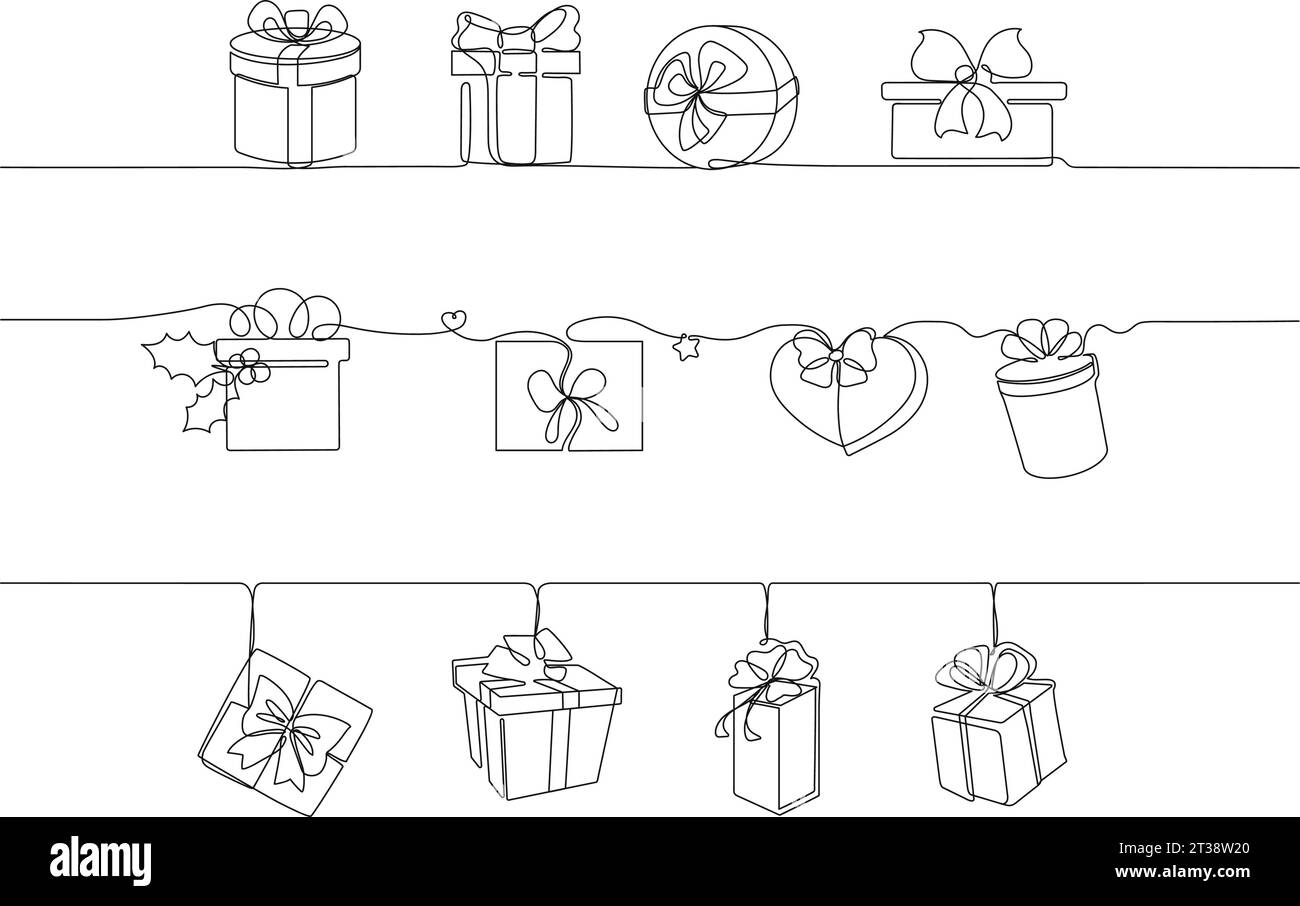 alamy

Image ID: 2T38W20
www.alamy.com