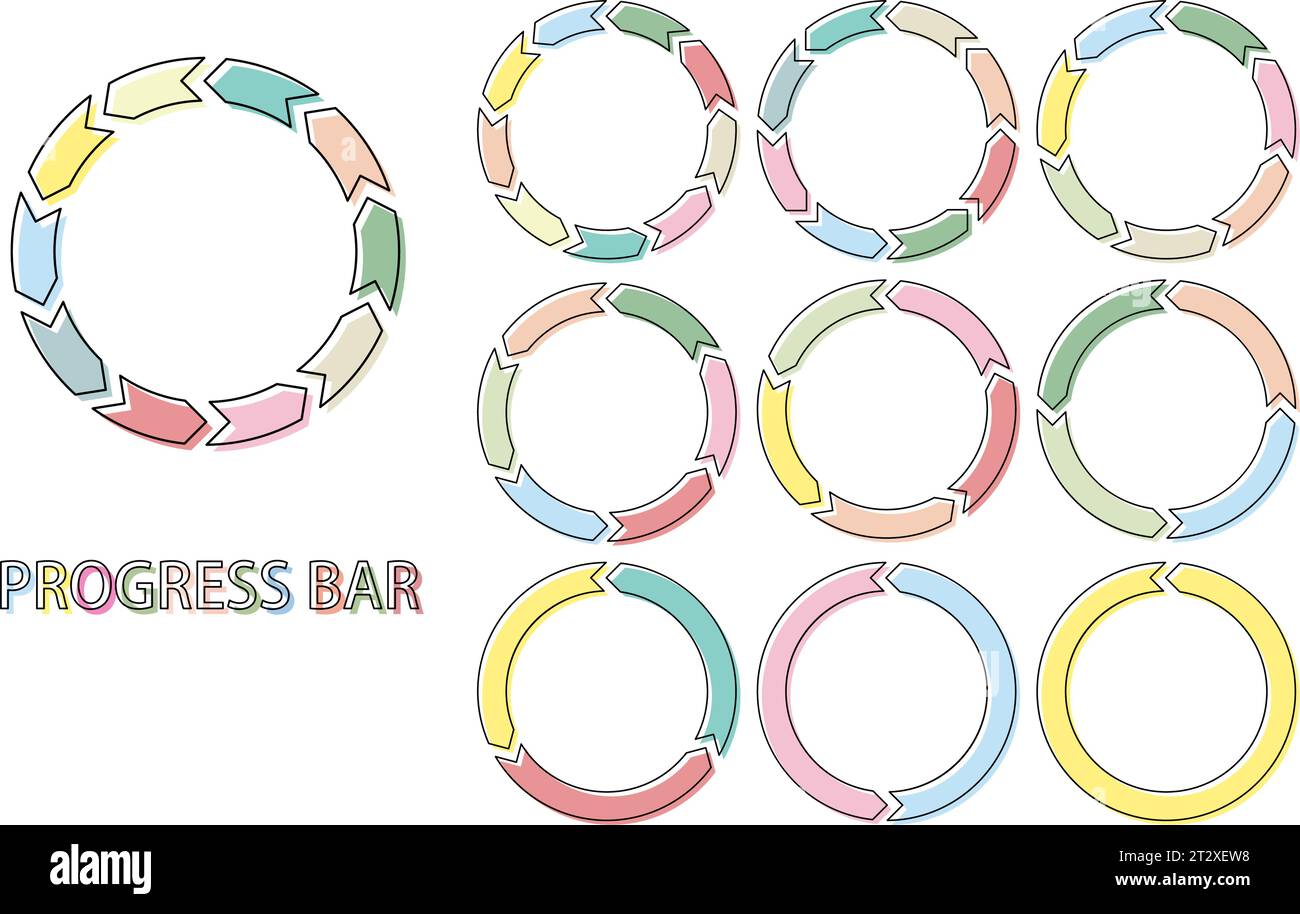 PROGRESS BAR

alamy

Image ID: 2T2XEW8
www.alamy.com