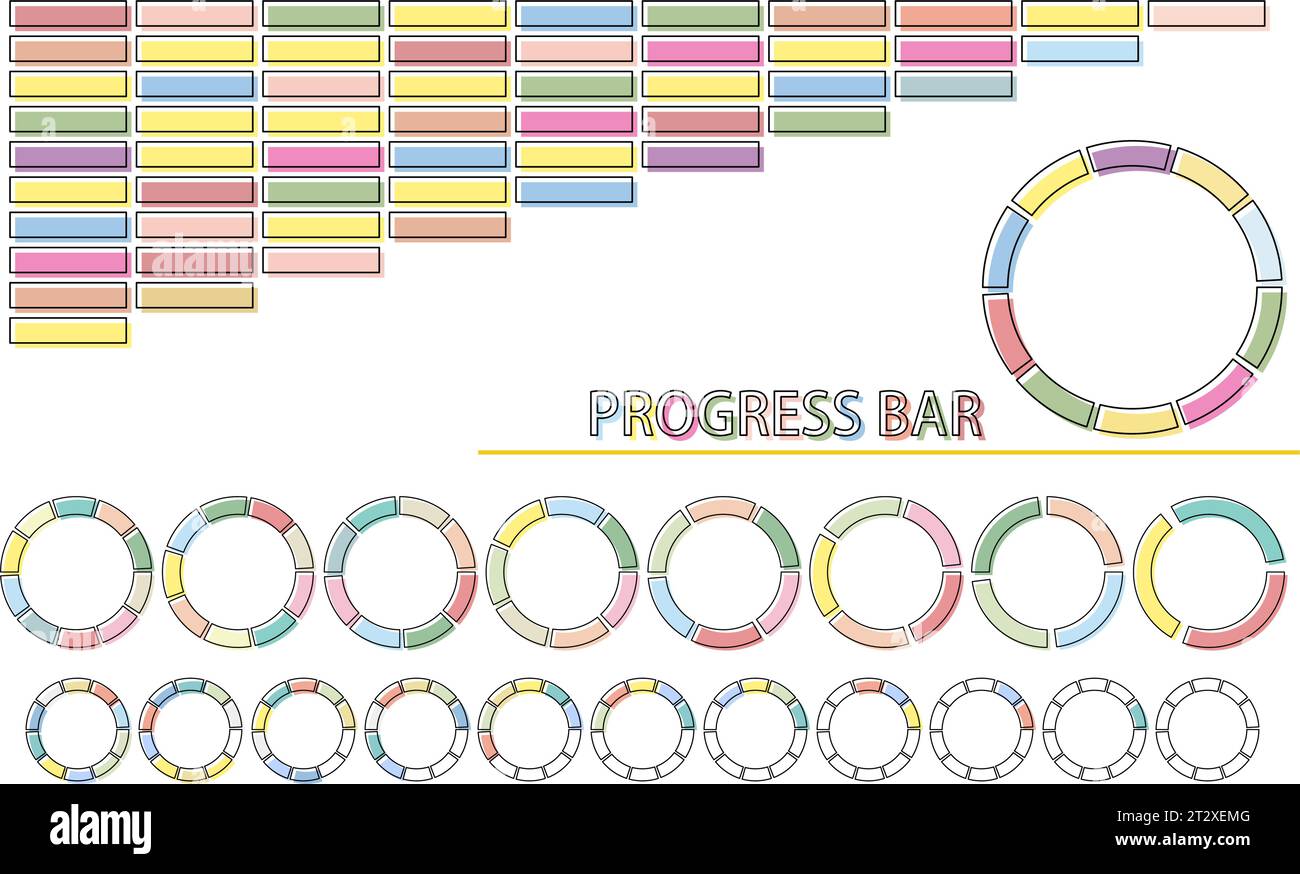 PROGRESS BAR

alamy

Image ID: 2T2XEMG
www.alamy.com