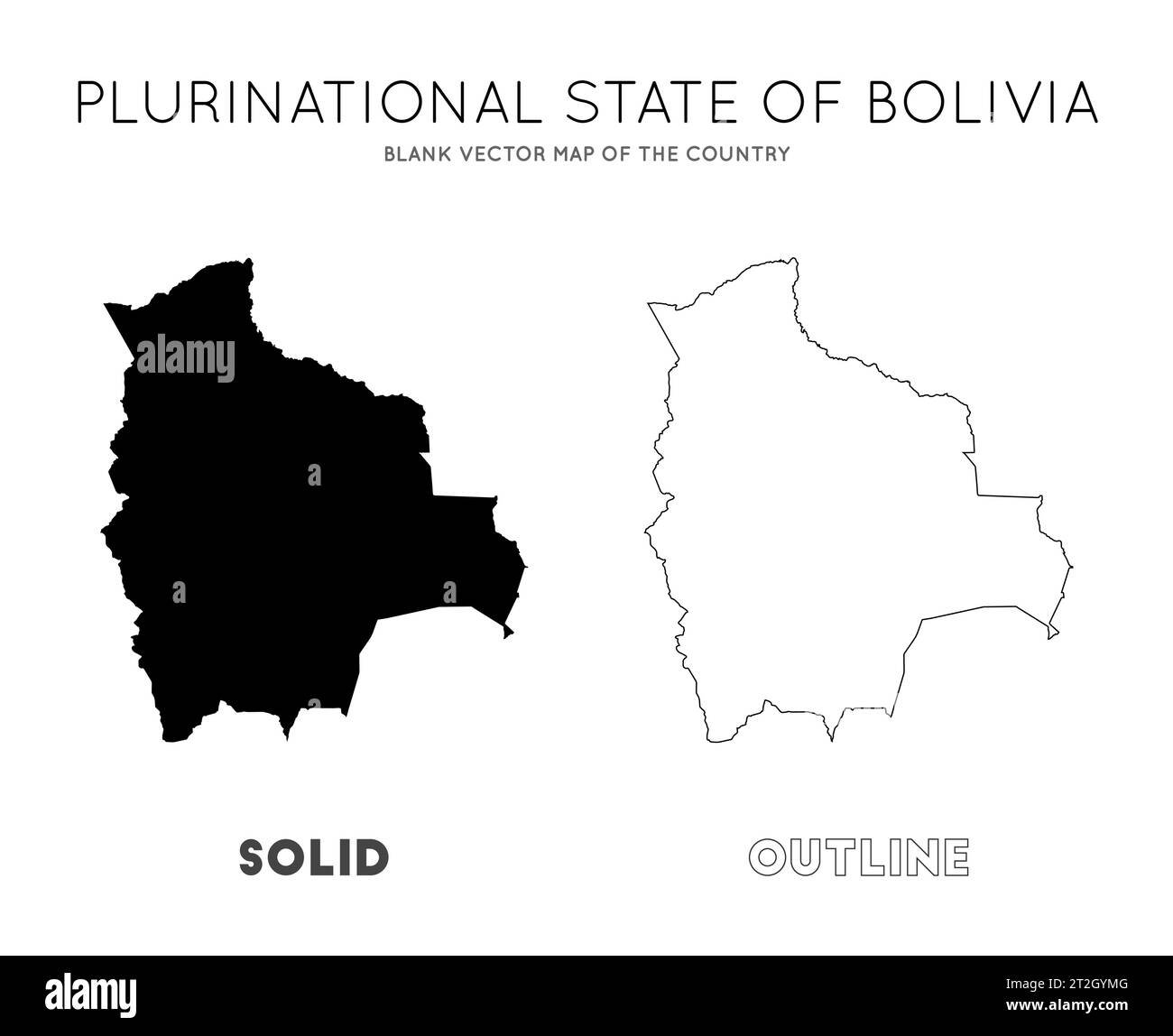 PLURINATIONAL STATE OF BOLIVIA

BLANK VECTOR MAP OF THE COUNTRY

alamy

a

a

a

a

SOLID

OUTLINE

alamy

Image ID: 2T2GYMG
www.alamy.com