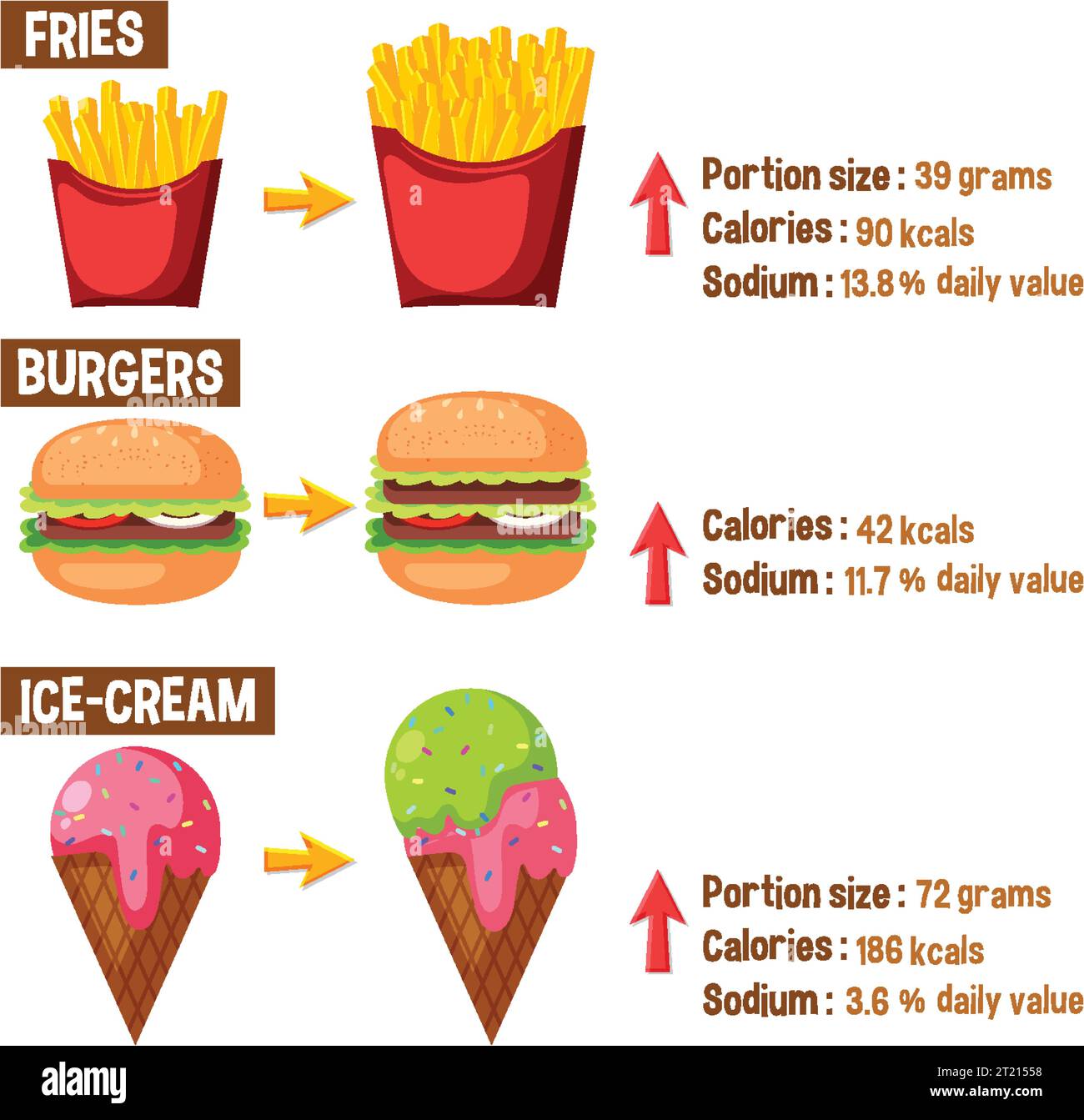 FRIES

Portion size : 39 grams
Calories : 90 kcals
Sodium : 13.8 % daily value

BURGERS

Calories : 42 kcals
Sodium : 11.7 % daily value

ICE-CREAM

Portion size : 72 grams
Calories : 186 kcals
Sodium : 3.6 % daily value

alamy

Image ID: 2T21558
www.alamy.com