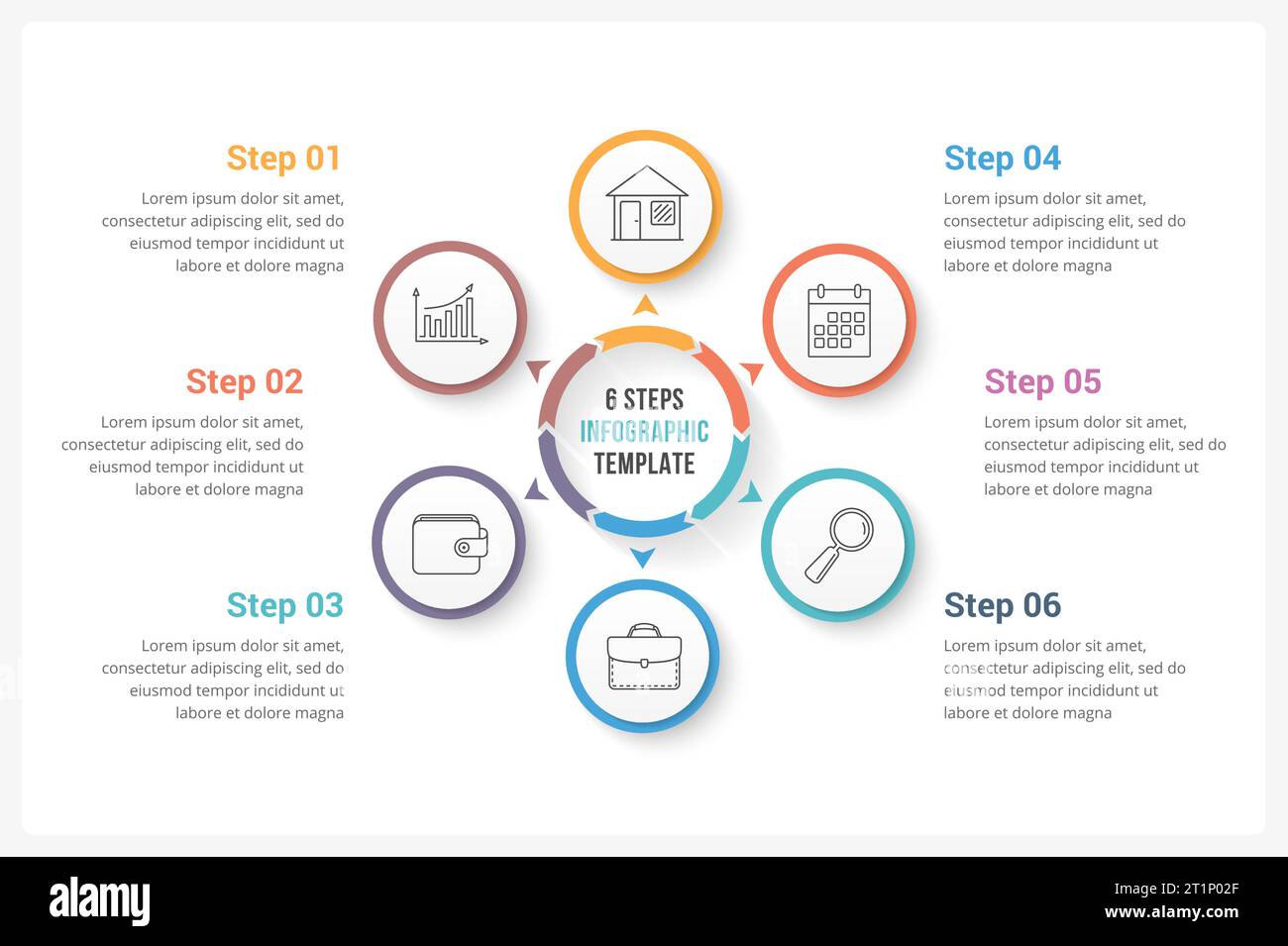 Step 01

Lorem ipsum dolor sit amet, consectetur adipiscing elit, sed do eiusmod tempor incididunt ut labore et dolore magna

Step 02

Lorem ipsum dolor sit amet, consectetur adipiscing elit, sed do eiusmod tempor incididunt ut labore et dolore magna

Step 03

Lorem ipsum dolor sit amet, consectetur adipiscing elit, sed do eiusmod tempor incididunt ut labore et dolore magna

6 STEPS
INFOGRAPHIC
TEMPLATE

Step 04

Lorem ipsum dolor sit amet, consectetur adipiscing elit, sed do eiusmod tempor incididunt ut labore et dolore magna

Step 05

Lorem ipsum dolor sit amet, consectetur adipiscing elit, sed do eiusmod tempor incididunt ut labore et dolore magna

Step 06

Lorem ipsum dolor sit amet, consectetur adipiscing elit, sed do eiusmod tempor incididunt ut labore et dolore magna

alamy

2T1P02F
www.alamy.com