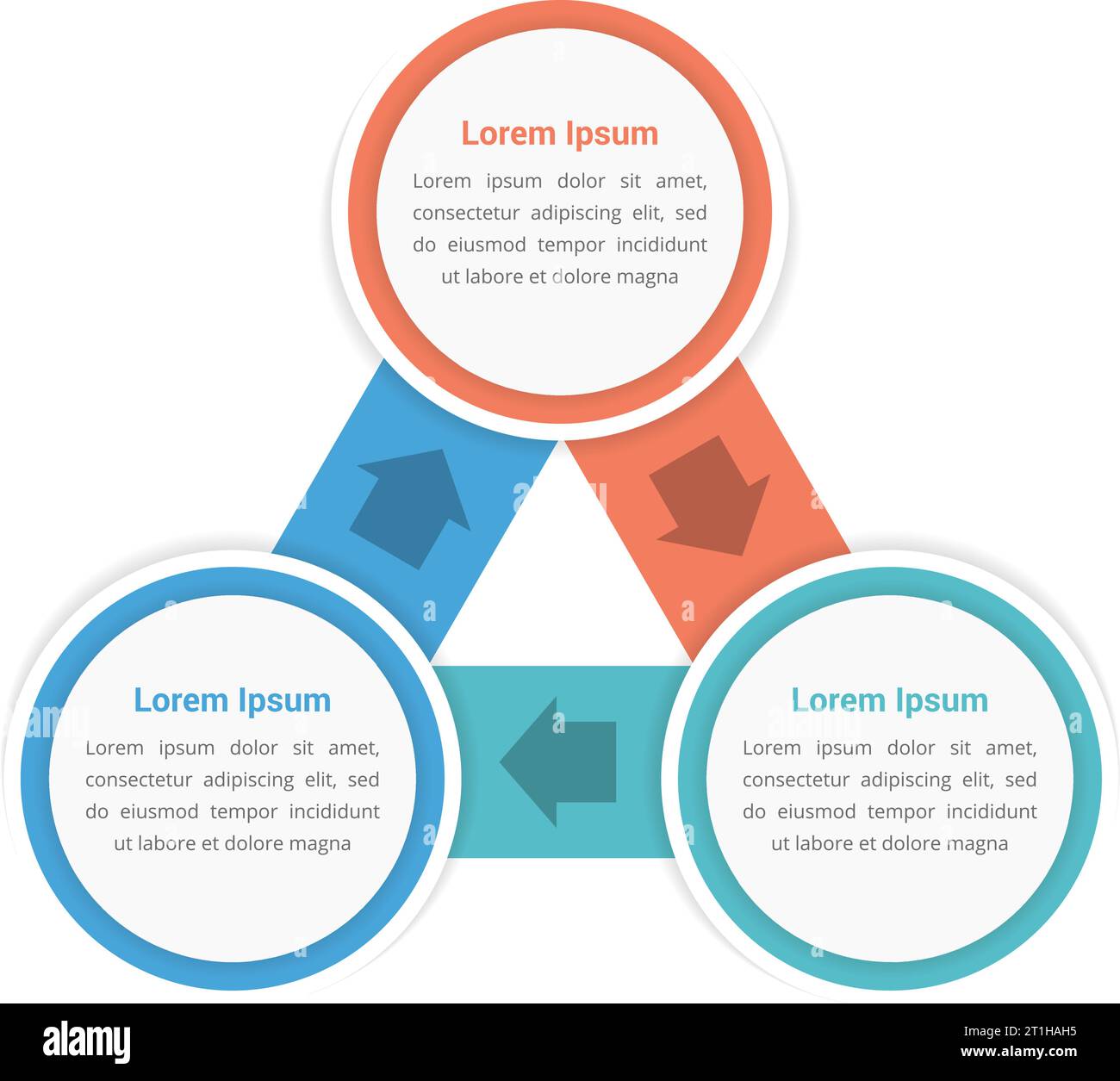 Lorem Ipsum

Lorem ipsum dolor sit amet, consectetur adipiscing elit, sed do eiusmod tempor incididunt ut labore et dolore magna

Lorem Ipsum

Lorem ipsum dolor sit amet, consectetur adipiscing elit, sed do eiusmod tempor incididunt ut labore et dolore magna

Lorem Ipsum

Lorem ipsum dolor sit amet, consectetur adipiscing elit, sed do eiusmod tempor incididunt ut labore et dolore magna

alamy

Image ID: 2T1HAH5
www.alamy.com