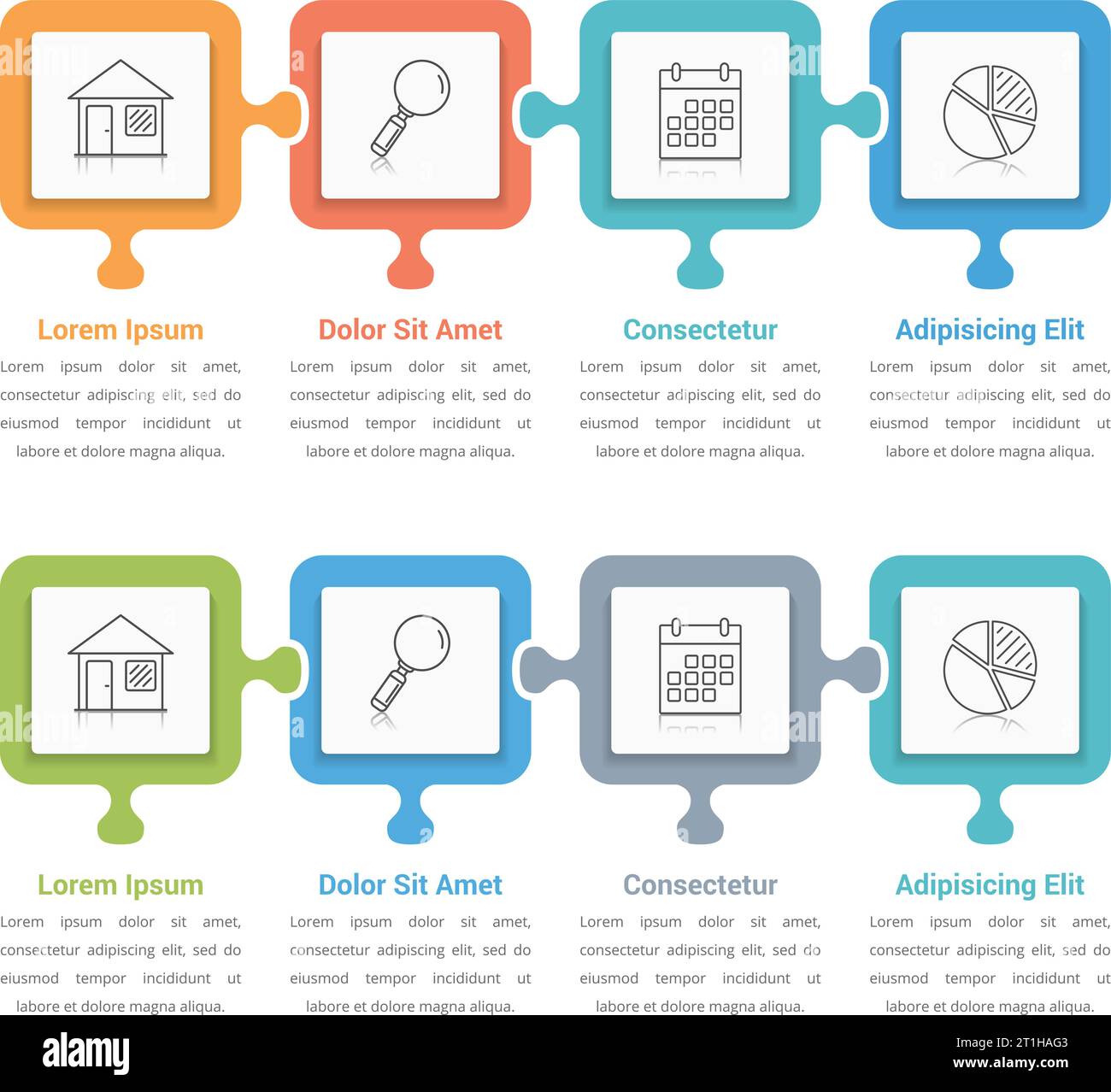 Lorem Ipsum

Lorem ipsum dolor sit amet, consectetur adipiscing elit, sed do eiusmod tempor incididunt ut labore et dolore magna aliqua.

Dolor Sit Amet

Lorem ipsum dolor sit amet, consectetur adipiscing elit, sed do eiusmod tempor incididunt ut labore et dolore magna aliqua.

Consectetur

Lorem ipsum dolor sit amet, consectetur adipiscing elit, sed do eiusmod tempor incididunt ut labore et dolore magna aliqua.

Adipisicing Elit

Lorem ipsum dolor sit amet, consectetur adipiscing elit, sed do eiusmod tempor incididunt ut labore et dolore magna aliqua.

Lorem Ipsum

Lorem ipsum dolor sit amet, consectetur adipiscing elit, sed do eiusmod tempor incididunt ut labore et dolore magna aliqua.

Dolor Sit Amet

Lorem ipsum dolor sit amet, consectetur adipiscing elit, sed do eiusmod tempor incididunt ut labore et dolore magna aliqua.

Consectetur

Lorem ipsum dolor sit amet, consectetur adipiscing elit, sed do eiusmod tempor incididunt ut labore et dolore magna aliqua.

Adipisicing Elit

Lorem ipsum dolor sit amet, consectetur adipiscing elit, sed do eiusmod tempor incididunt ut labore et dolore magna aliqua.

alamy

Image ID: 2T1HAG3
www.alamy.com