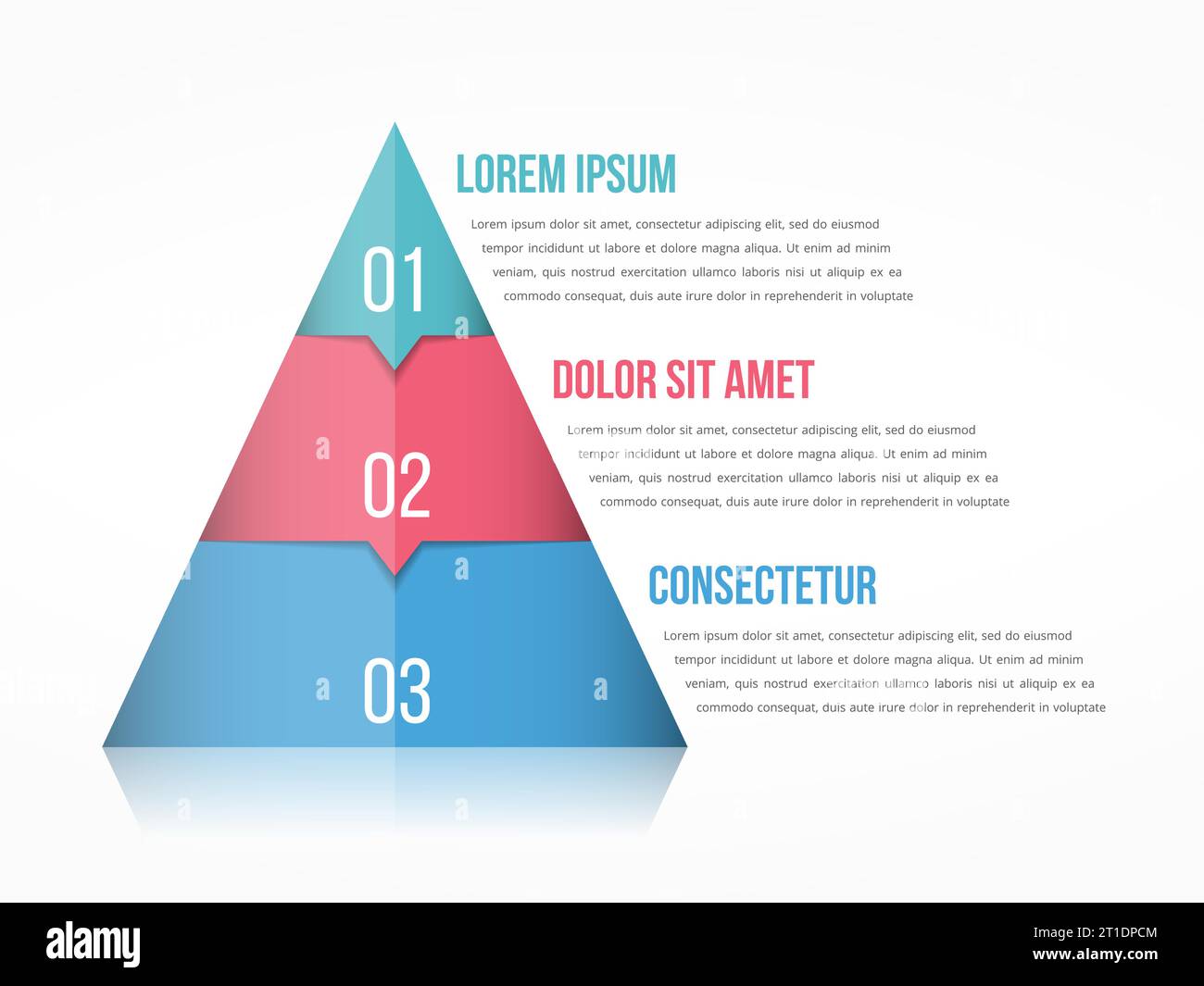 01

LOREM IPSUM

Lorem ipsum dolor sit amet, consectetur adipiscing elit, sed do eiusmod tempor incididunt ut labore et dolore magna aliqua. Ut enim ad minim veniam, quis nostrud exercitation ullamco laboris nisi ut aliquip ex ea commodo consequat, duis aute irure dolor in reprehenderit in voluptate

02

DOLOR SIT AMET

Lorem ipsum dolor sit amet, consectetur adipiscing elit, sed do eiusmod tempor incididunt ut labore et dolore magna aliqua. Ut enim ad minim veniam, quis nostrud exercitation ullamco laboris nisi ut aliquip ex ea commodo consequat, duis aute irure dolor in reprehenderit in voluptate

03

CONSECTETUR

Lorem ipsum dolor sit amet, consectetur adipiscing elit, sed do eiusmod tempor incididunt ut labore et dolore magna aliqua. Ut enim ad minim veniam, quis nostrud exercitation ullamco laboris nisi ut aliquip ex ea commodo consequat, duis aute irure dolor in reprehenderit in voluptate

alamy

Image ID: 2T1DPCM
www.alamy.com