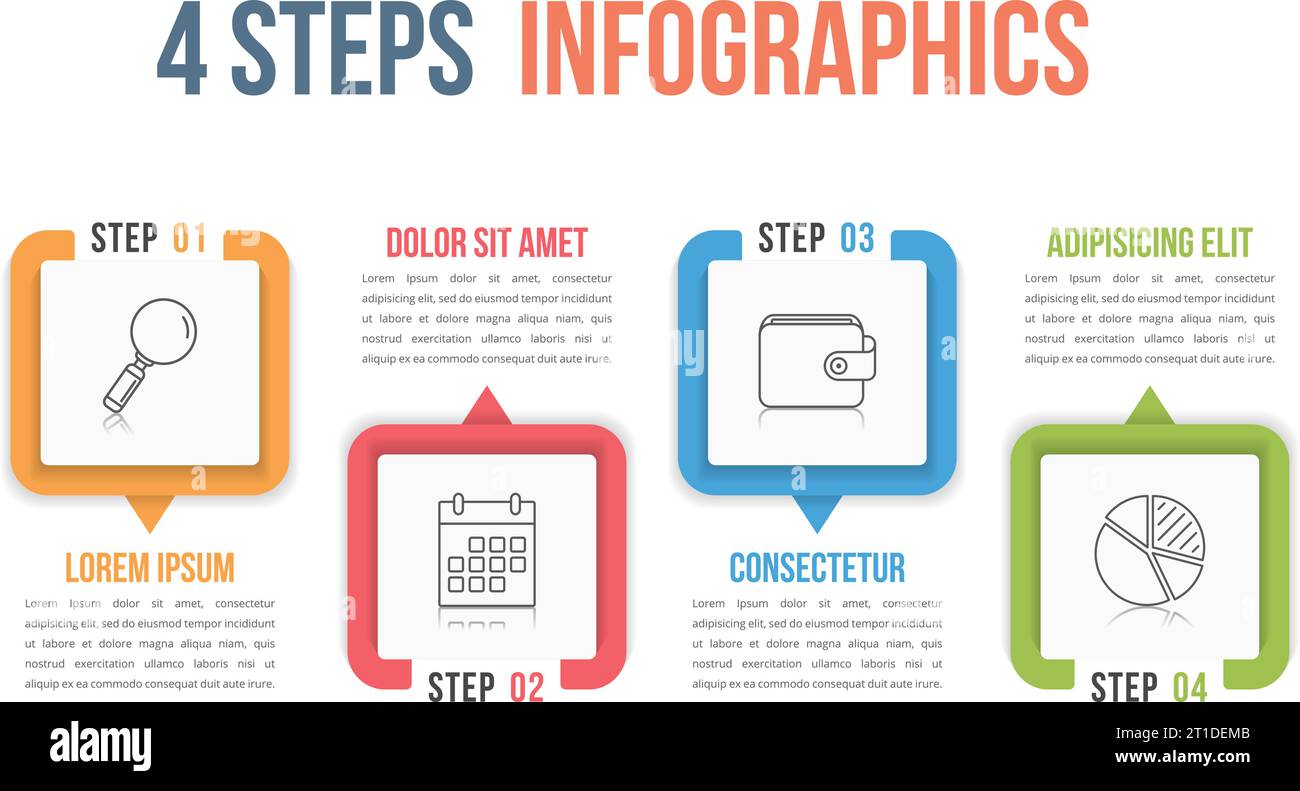 4 STEPS INFOGRAPHICS

STEP 01

LOREM IPSUM

Lorem Ipsum dolor sit amet, consectetur adipisicing elit, sed do eiusmod tempor incididunt ut labore et dolore magna aliqua niam, quis nostrud exercitation ullamco laboris nisi ut aliquip ex ea commodo consequat duit aute irure.

DOLOR SIT AMET

Lorem Ipsum dolor sit amet, consectetur adipisicing elit, sed do eiusmod tempor incididunt ut labore et dolore magna aliqua niam, quis nostrud exercitation ullamco laboris nisi ut aliquip ex ea commodo consequat duit aute irure.

STEP 02

STEP 03

CONSECTETUR

Lorem Ipsum dolor sit amet, consectetur adipisicing elit, sed do eiusmod tempor incididunt ut labore et dolore magna aliqua niam, quis nostrud exercitation ullamco laboris nisi ut aliquip ex ea commodo consequat duit aute irure.

ADIPISICING ELIT

Lorem Ipsum dolor sit amet, consectetur adipisicing elit, sed do eiusmod tempor incididunt ut labore et dolore magna aliqua niam, quis nostrud exercitation ullamco laboris nisi ut aliquip ex ea commodo consequat duit aute irure.

STEP 04

alamy

Image ID: 2T1DEMB
www.alamy.com