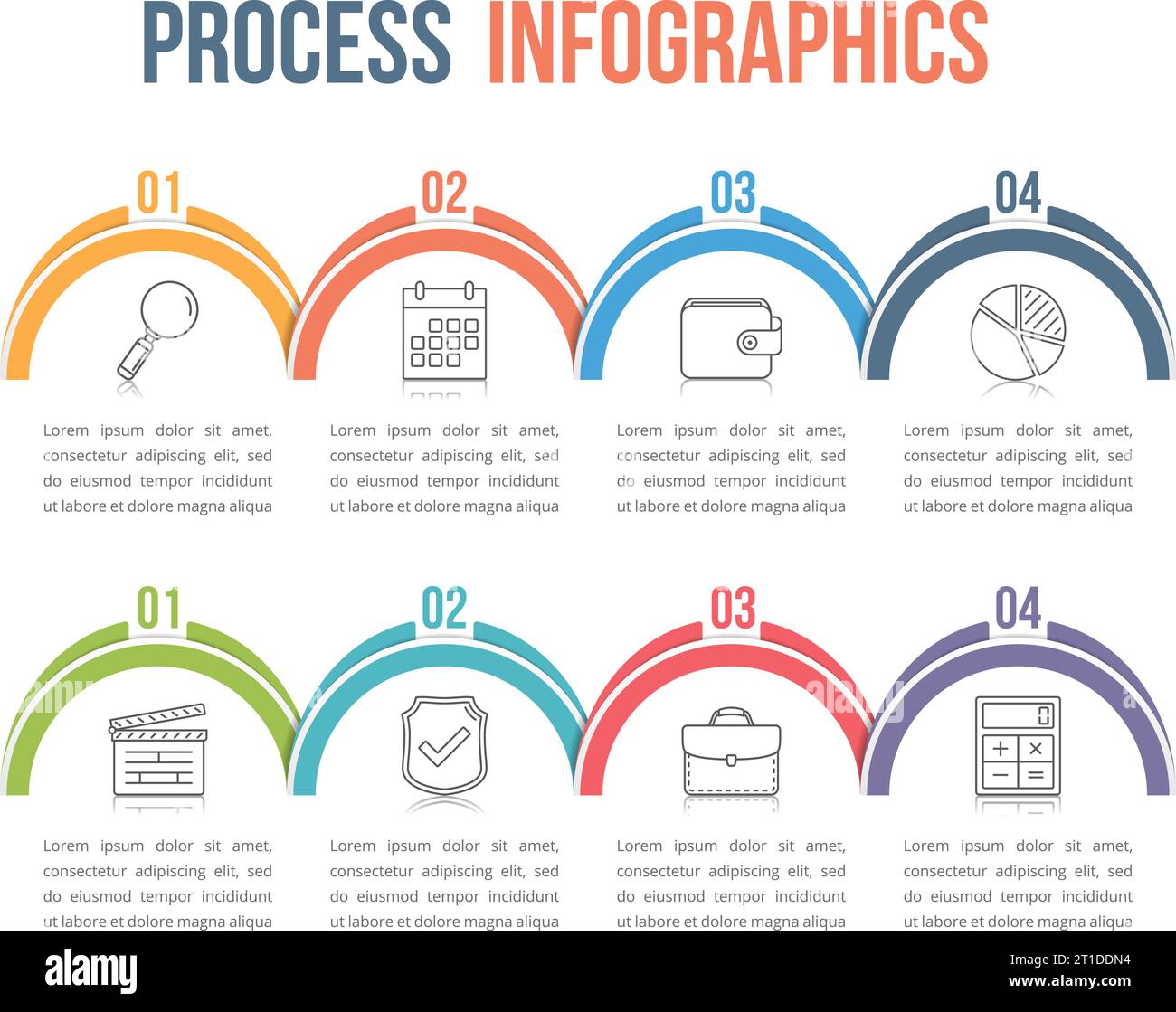 PROCESS INFOGRAPHICS

01

Lorem ipsum dolor sit amet, consectetur adipiscing elit, sed do eiusmod tempor incididunt ut labore et dolore magna aliqua

02

Lorem ipsum dolor sit amet, consectetur adipiscing elit, sed do eiusmod tempor incididunt ut labore et dolore magna aliqua

03

Lorem ipsum dolor sit amet, consectetur adipiscing elit, sed do eiusmod tempor incididunt ut labore et dolore magna aliqua

04

Lorem ipsum dolor sit amet, consectetur adipiscing elit, sed do eiusmod tempor incididunt ut labore et dolore magna aliqua

01

Lorem ipsum dolor sit amet, consectetur adipiscing elit, sed do eiusmod tempor incididunt ut labore et dolore magna aliqua

02

Lorem ipsum dolor sit amet, consectetur adipiscing elit, sed do eiusmod tempor incididunt ut labore et dolore magna aliqua

03

Lorem ipsum dolor sit amet, consectetur adipiscing elit, sed do eiusmod tempor incididunt ut labore et dolore magna aliqua

04

Lorem ipsum dolor sit amet, consectetur adipiscing elit, sed do eiusmod tempor incididunt ut labore et dolore magna aliqua

alamy

Image ID: 2T1DDN4
www.alamy.com