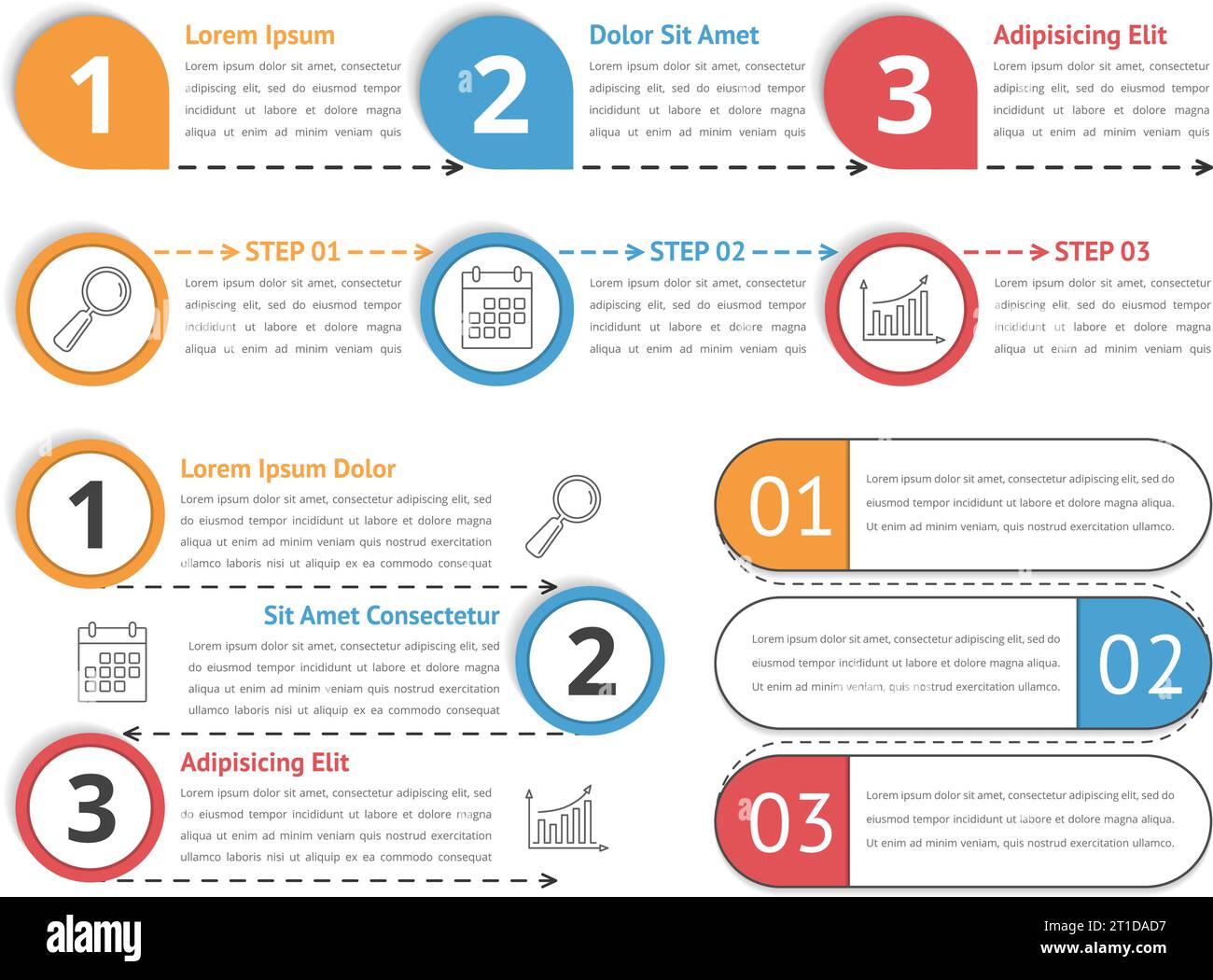 1

Lorem Ipsum

Lorem ipsum dolor sit amet, consectetur adipiscing elit, sed do eiusmod tempor incididunt ut labore et dolore magna aliqua ut enim ad minim veniam quis

2

Dolor Sit Amet

Lorem ipsum dolor sit amet, consectetur adipiscing elit, sed do eiusmod tempor incididunt ut labore et dolore magna aliqua ut enim ad minim veniam quis

3

Adipisicing Elit

Lorem ipsum dolor sit amet, consectetur adipiscing elit, sed do eiusmod tempor incididunt ut labore et dolore magna aliqua ut enim ad minim veniam quis

STEP 01

Lorem ipsum dolor sit amet, consectetur adipiscing elit, sed do eiusmod tempor incididunt ut labore et dolore magna aliqua ut enim ad minim veniam quis

STEP 02

Lorem ipsum dolor sit amet, consectetur adipiscing elit, sed do eiusmod tempor incididunt ut labore et dolore magna aliqua ut enim ad minim veniam quis

STEP 03

Lorem ipsum dolor sit amet, consectetur adipiscing elit, sed do eiusmod tempor incididunt ut labore et dolore magna aliqua ut enim ad minim veniam quis

1

Lorem Ipsum Dolor

Lorem ipsum dolor sit amet, consectetur adipiscing elit, sed do eiusmod tempor incididunt ut labore et dolore magna aliqua ut enim ad minim veniam quis nostrud exercitation ullamco laboris nisi ut aliquip ex ea commodo consequat

Sit Amet Consectetur

Lorem ipsum dolor sit amet, consectetur adipiscing elit, sed do eiusmod tempor incididunt ut labore et dolore magna aliqua ut enim ad minim veniam quis nostrud exercitation ullamco laboris nisi ut aliquip ex ea commodo consequat

2

3

Adipisicing Elit

Lorem ipsum dolor sit amet, consectetur adipiscing elit, sed do eiusmod tempor incididunt ut labore et dolore magna aliqua ut enim ad minim veniam quis nostrud exercitation ullamco laboris nisi ut aliquip ex ea commodo consequat

01

Lorem ipsum dolor sit amet, consectetur adipiscing elit, sed do eiusmod tempor incididunt ut labore et dolore magna aliqua. Ut enim ad minim veniam, quis nostrud exercitation ullamco.

Lorem ipsum dolor sit amet, consectetur adipiscing elit, sed do eiusmod tempor incididunt ut labore et dolore magna aliqua. Ut enim ad minim veniam, quis nostrud exercitation ullamco.

02

03

Lorem ipsum dolor sit amet, consectetur adipiscing elit, sed do eiusmod tempor incididunt ut labore et dolore magna aliqua. Ut enim ad minim veniam, quis nostrud exercitation ullamco.

alamy

Image ID: 2T1DAD7
www.alamy.com