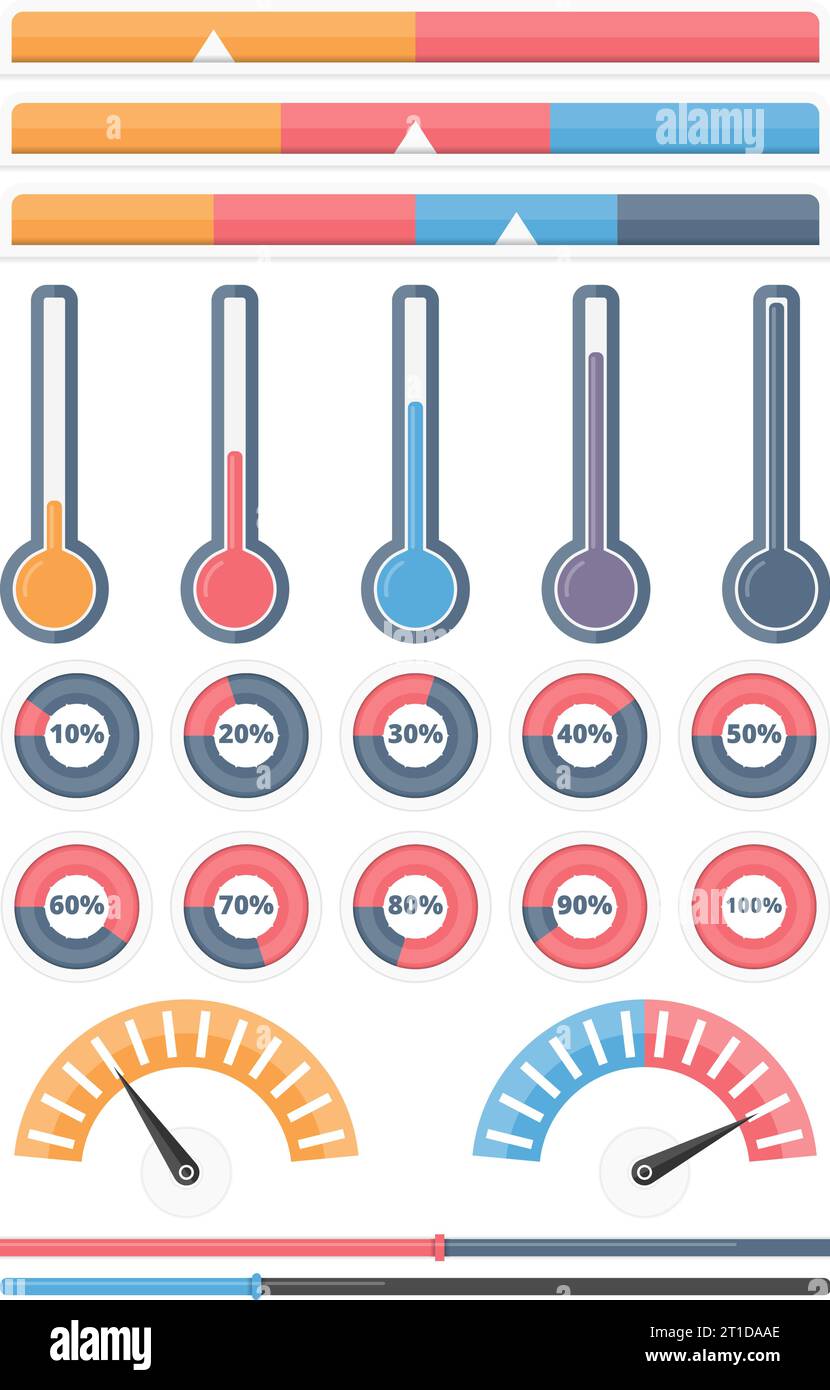 alamy

10%
20%
30%
40%
50%
60%
70%
80%
90%
100%

alamy
Image ID: 2T1DAAE
www.alamy.com