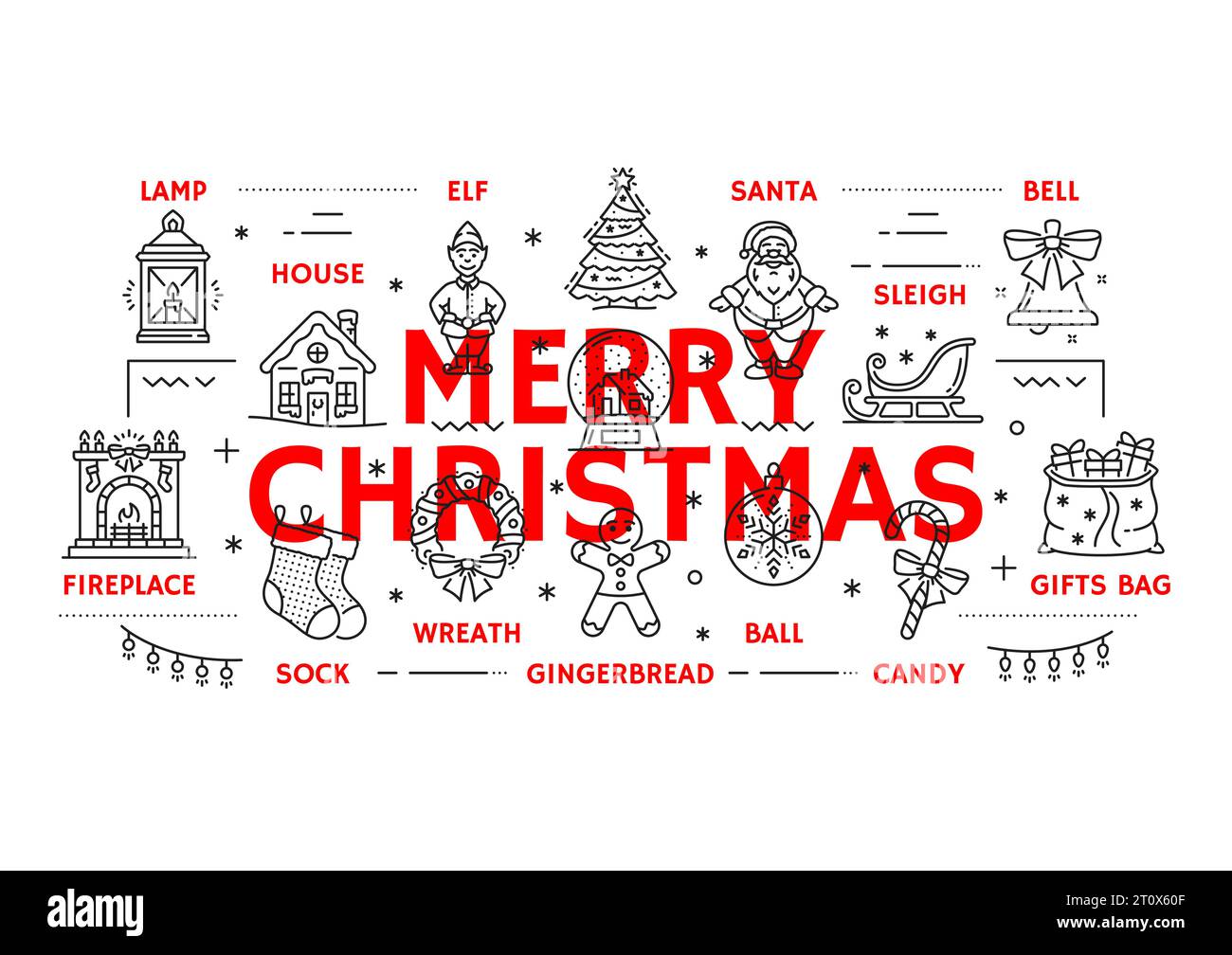 LAMP
ELF
SANTA
BELL
HOUSE
SLEIGH
MERRY CHRISTMAS
FIREPLACE
GIFTS BAG
WREATH
BALL
SOCK
GINGERBREAD
CANDY
alamy
Image ID: 2T0X60F
www.alamy.com