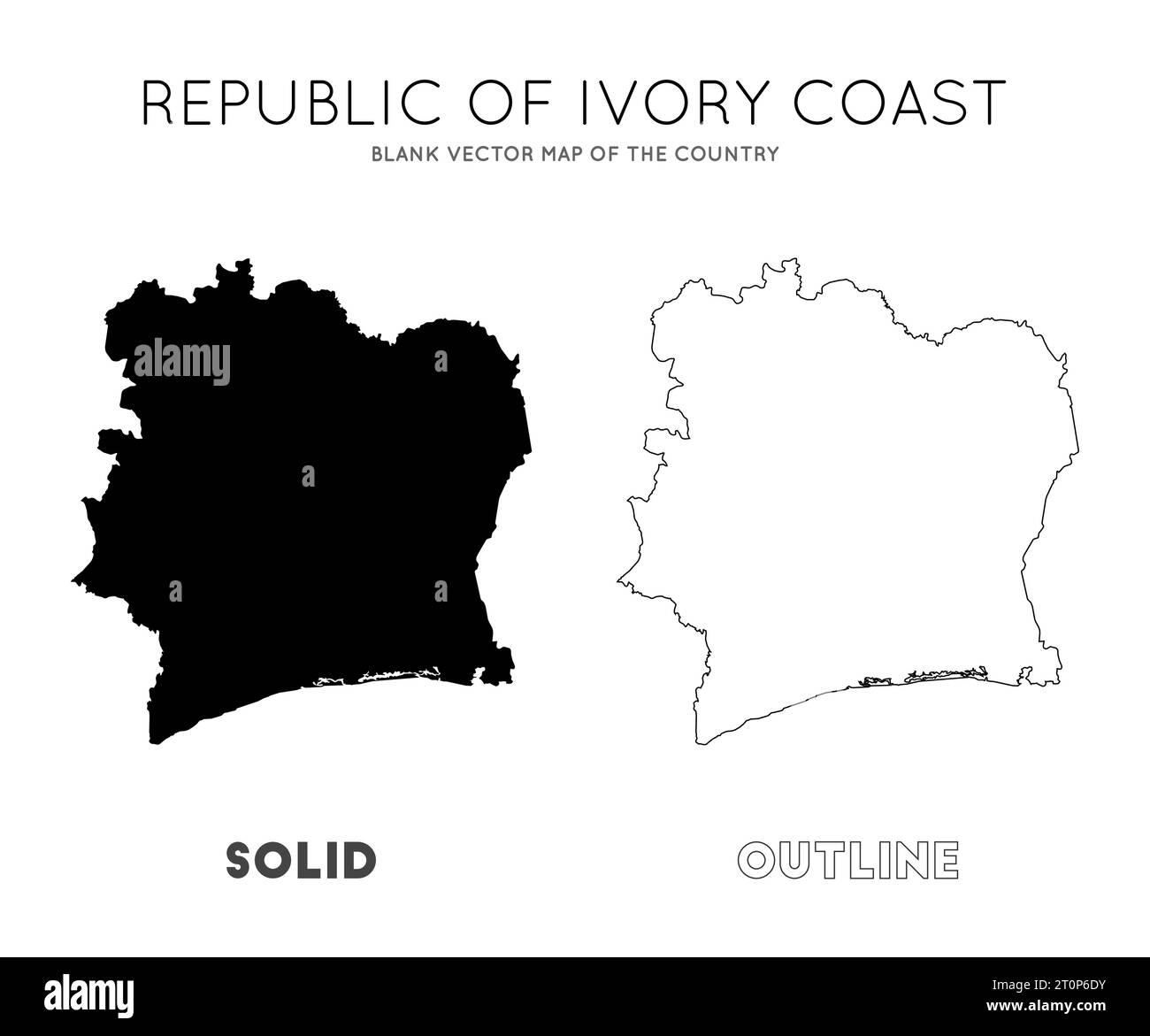 REPUBLIC OF IVORY COAST
BLANK VECTOR MAP OF THE COUNTRY

alamy

a

a

a

a

SOLID

OUTLINE

alamy

Image ID: 2T0P6DY
www.alamy.com