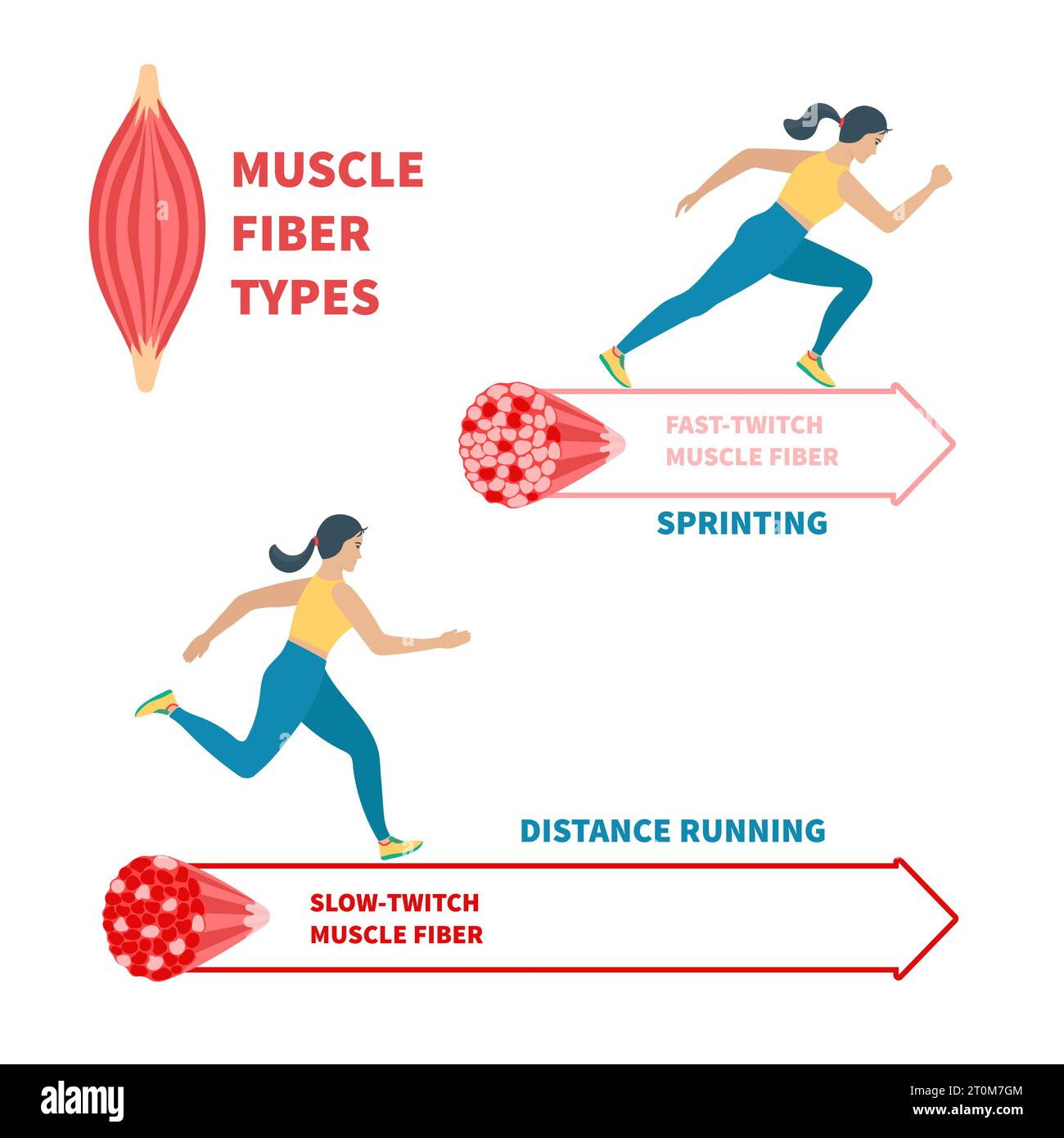 MUSCLE FIBER TYPES

FAST-TWITCH MUSCLE FIBER

SPRINTING

DISTANCE RUNNING

SLOW-TWITCH MUSCLE FIBER

alamy

Image ID: 2T0M7GM
www.alamy.com