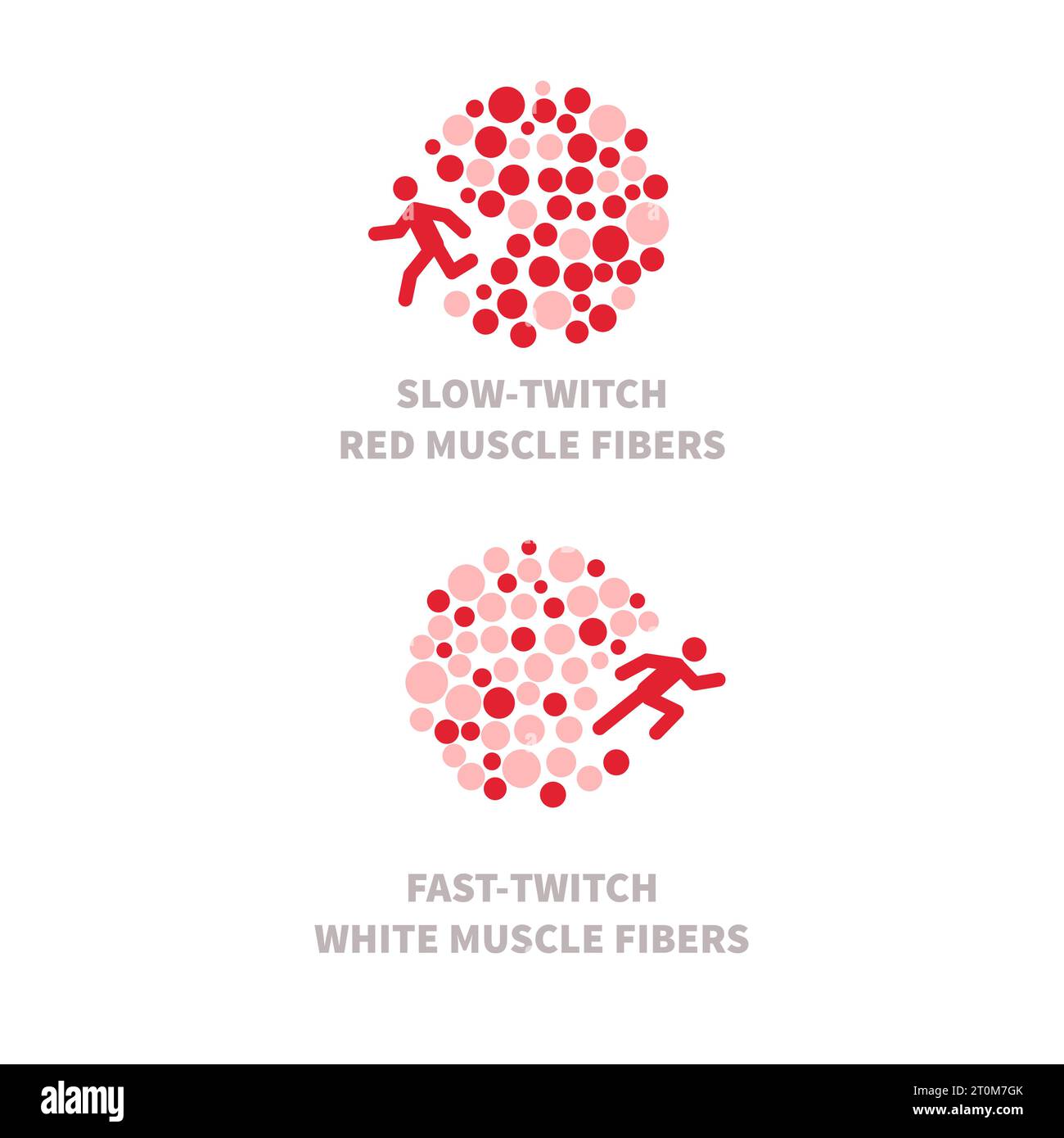 SLOW-TWITCH
RED MUSCLE FIBERS

FAST-TWITCH
WHITE MUSCLE FIBERS

alamy

Image ID: 2T0M7GK
www.alamy.com