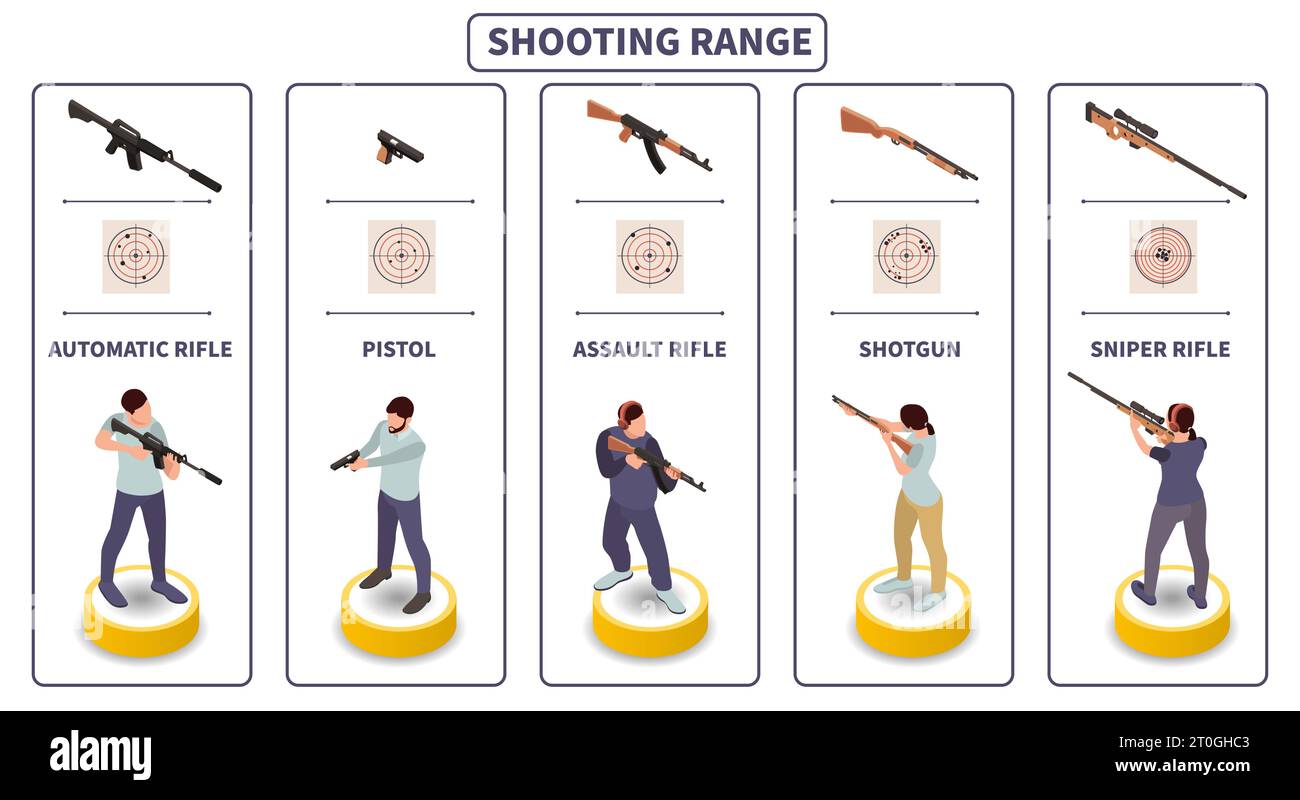 SHOOTING RANGE

AUTOMATIC RIFLE

PISTOL

ASSAULT RIFLE

SHOTGUN

SNIPER RIFLE

alamy

Image ID: 2T0GHC3
www.alamy.com