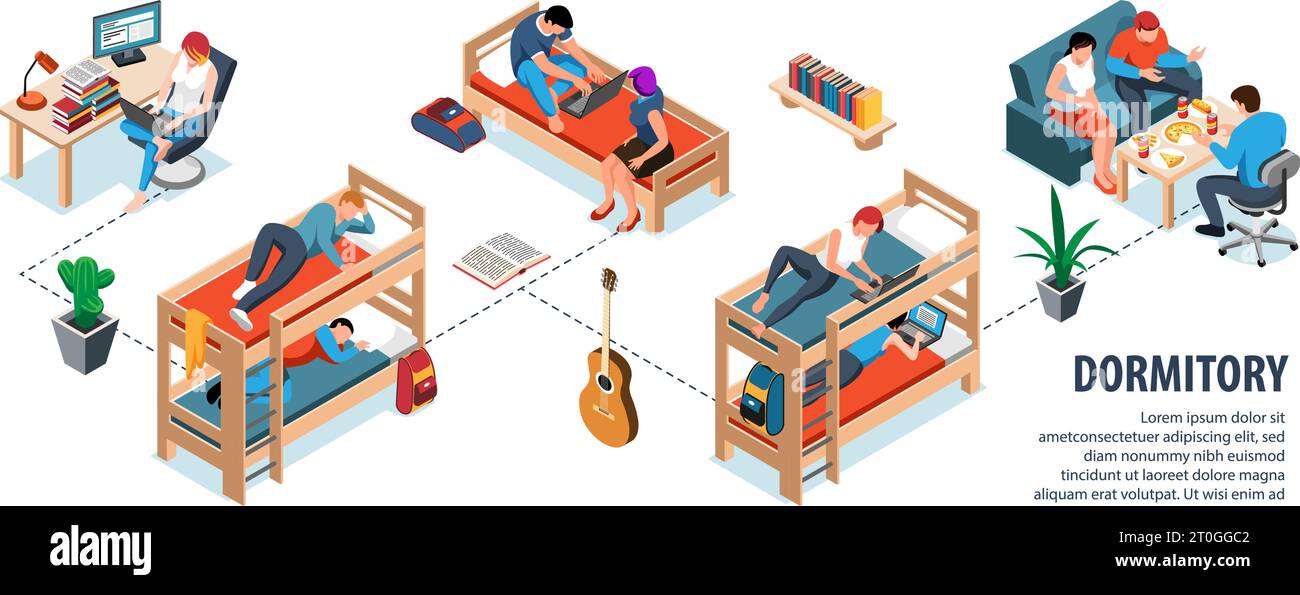 DORMITORY

Lorem ipsum dolor sit ametconsectetuer adipiscing elit, sed diam nonummy nibh euismod tincidunt ut laoreet dolore magna aliquam erat volutpat. Ut wisi enim ad

alamy

Image ID: 2T0GGC2
www.alamy.com