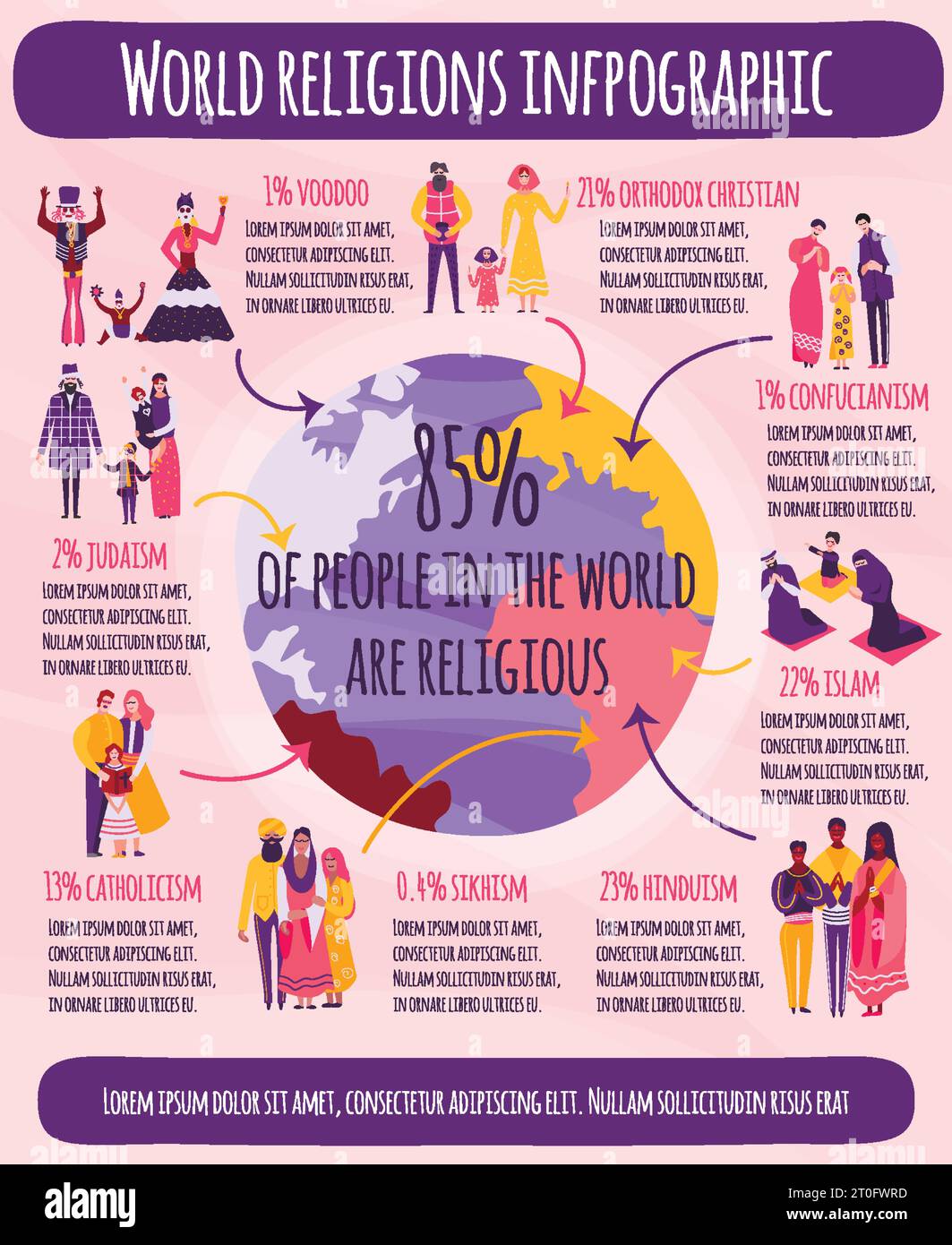 WORLD RELIGIONS INFPOGRAPHIC

1% VOODOO
LOREM IPSUM DOLOR SIT AMET, CONSECTETUR ADIPISCING ELIT. NULLAM SOLLICITUDIN RISUS ERAT, IN ORNARE LIBERO ULTRICES EU.

21% ORTHODOX CHRISTIAN
LOREM IPSUM DOLOR SIT AMET, CONSECTETUR ADIPISCING ELIT. NULLAM SOLLICITUDIN RISUS ERAT, IN ORNARE LIBERO ULTRICES EU.

1% CONFUCIANISM
LOREM IPSUM DOLOR SIT AMET, CONSECTETUR ADIPISCING ELIT. NULLAM SOLLICITUDIN RISUS ERAT, IN ORNARE LIBERO ULTRICES EU.

85%
OF PEOPLE IN THE WORLD ARE RELIGIOUS

2% JUDAISM
LOREM IPSUM DOLOR SIT AMET, CONSECTETUR ADIPISCING ELIT. NULLAM SOLLICITUDIN RISUS ERAT, IN ORNARE LIBERO ULTRICES EU.

22% ISLAM
LOREM IPSUM DOLOR SIT AMET, CONSECTETUR ADIPISCING ELIT. NULLAM SOLLICITUDIN RISUS ERAT, IN ORNARE LIBERO ULTRICES EU.

13% CATHOLICISM
LOREM IPSUM DOLOR SIT AMET, CONSECTETUR ADIPISCING ELIT. NULLAM SOLLICITUDIN RISUS ERAT, IN ORNARE LIBERO ULTRICES EU.

0.4% SIKHISM
LOREM IPSUM DOLOR SIT AMET, CONSECTETUR ADIPISCING ELIT. NULLAM SOLLICITUDIN RISUS ERAT, IN ORNARE LIBERO ULTRICES EU.

23% HINDUISM
LOREM IPSUM DOLOR SIT AMET, CONSECTETUR ADIPISCING ELIT. NULLAM SOLLICITUDIN RISUS ERAT, IN ORNARE LIBERO ULTRICES EU.

LOREM IPSUM DOLOR SIT AMET, CONSECTETUR ADIPISCING ELIT. NULLAM SOLLICITUDIN RISUS ERAT

alamy
Image ID: 2T0FWRD
www.alamy.com