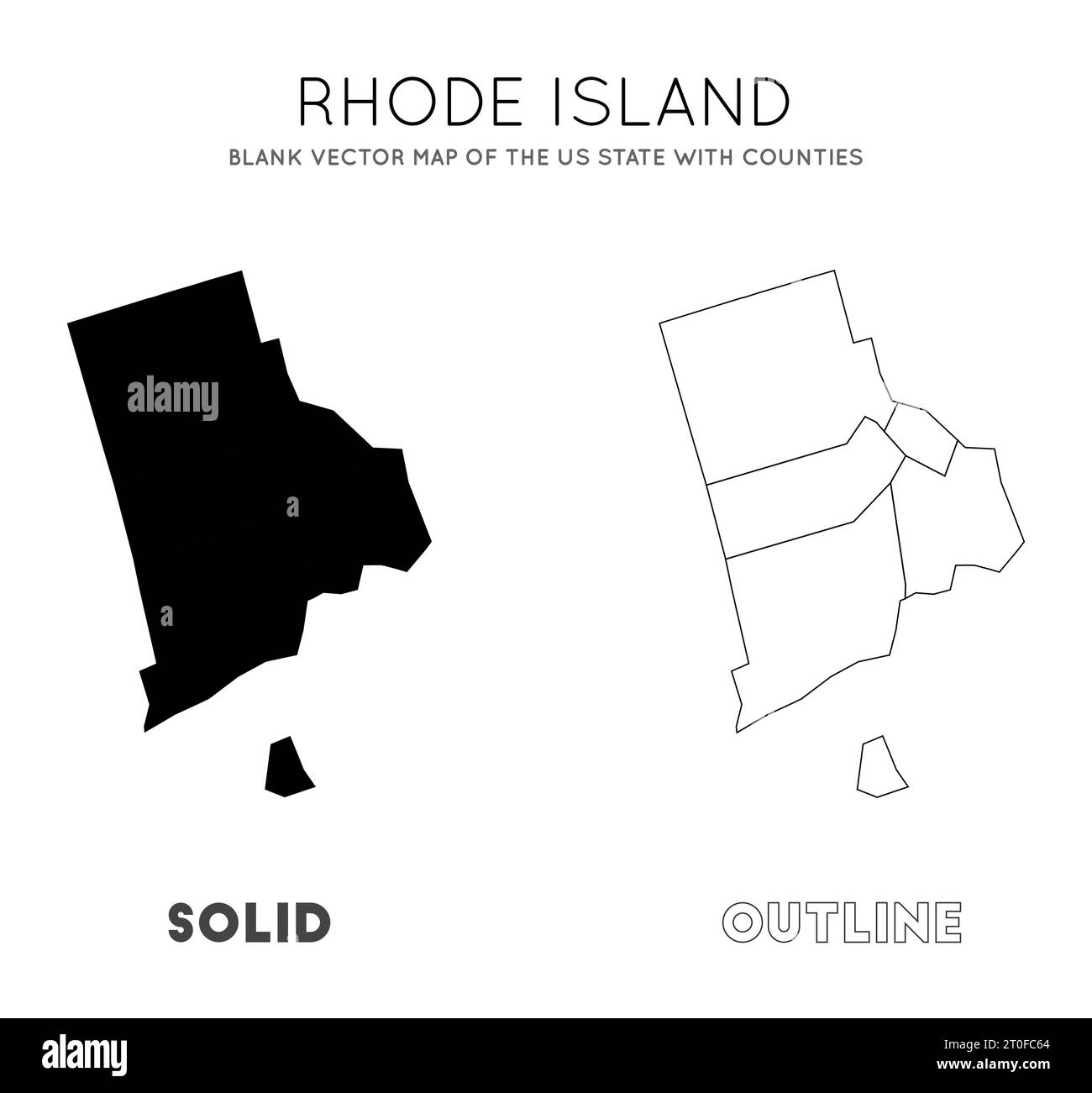 RHODE ISLAND
BLANK VECTOR MAP OF THE US STATE WITH COUNTIES

alamy
a
a

SOLID

OUTLINE

alamy
Image ID: 2T0FC64
www.alamy.com