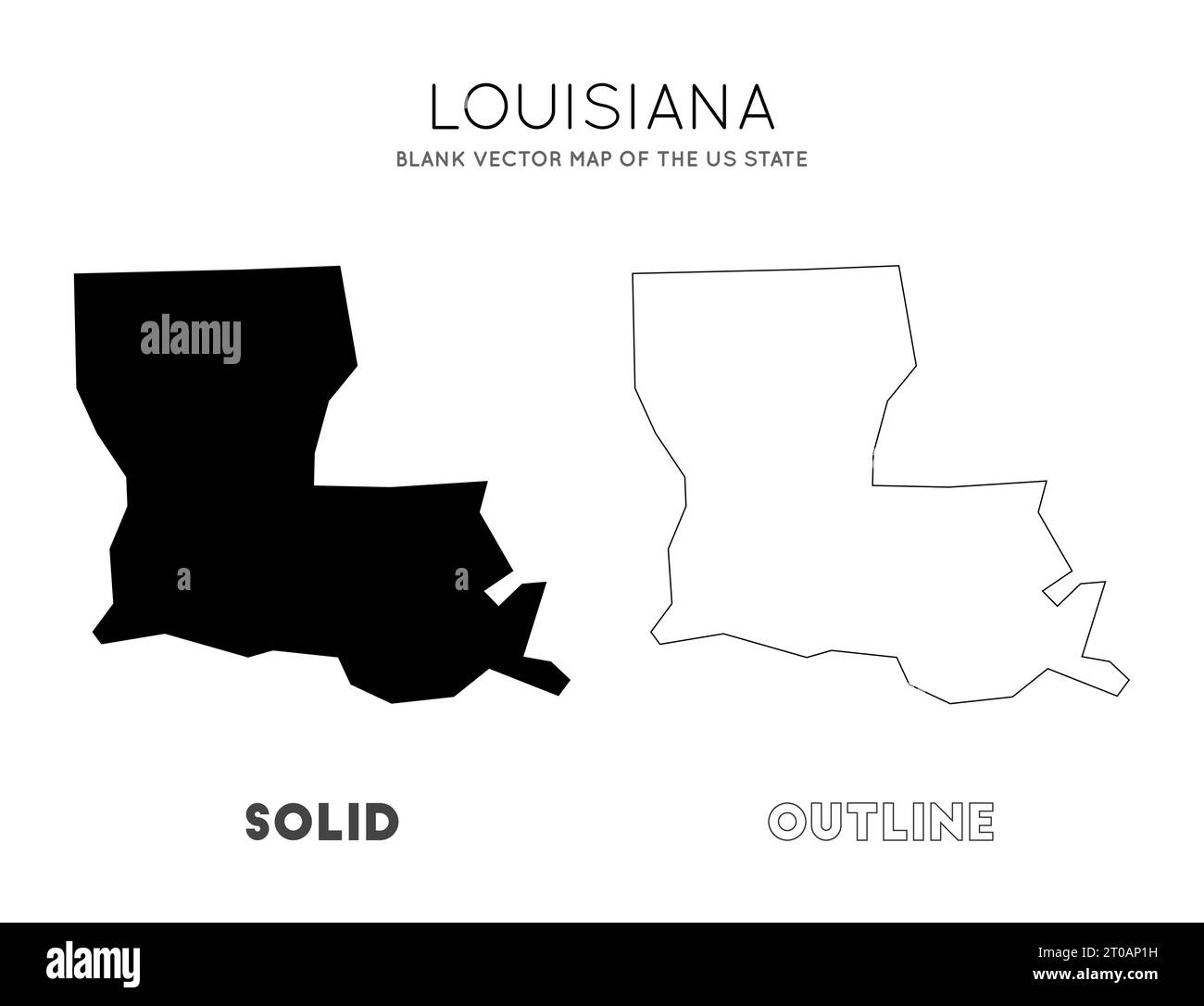 LOUISIANA

BLANK VECTOR MAP OF THE US STATE

alamy

a

a

SOLID

OUTLINE

alamy

Image ID: 2T0AP1H
www.alamy.com