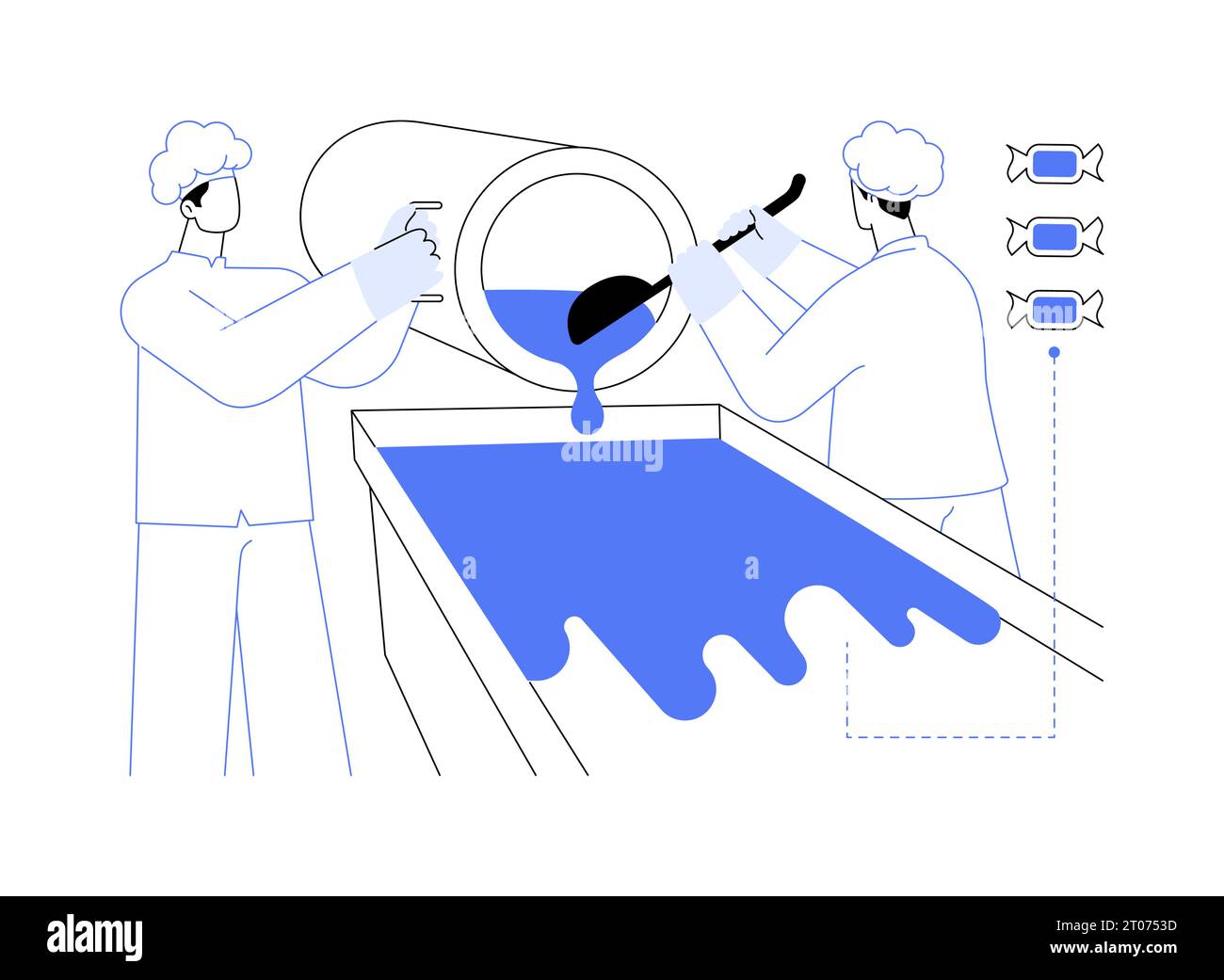 alamy

a a

alamy

Image ID: 2T0753D
www.alamy.com