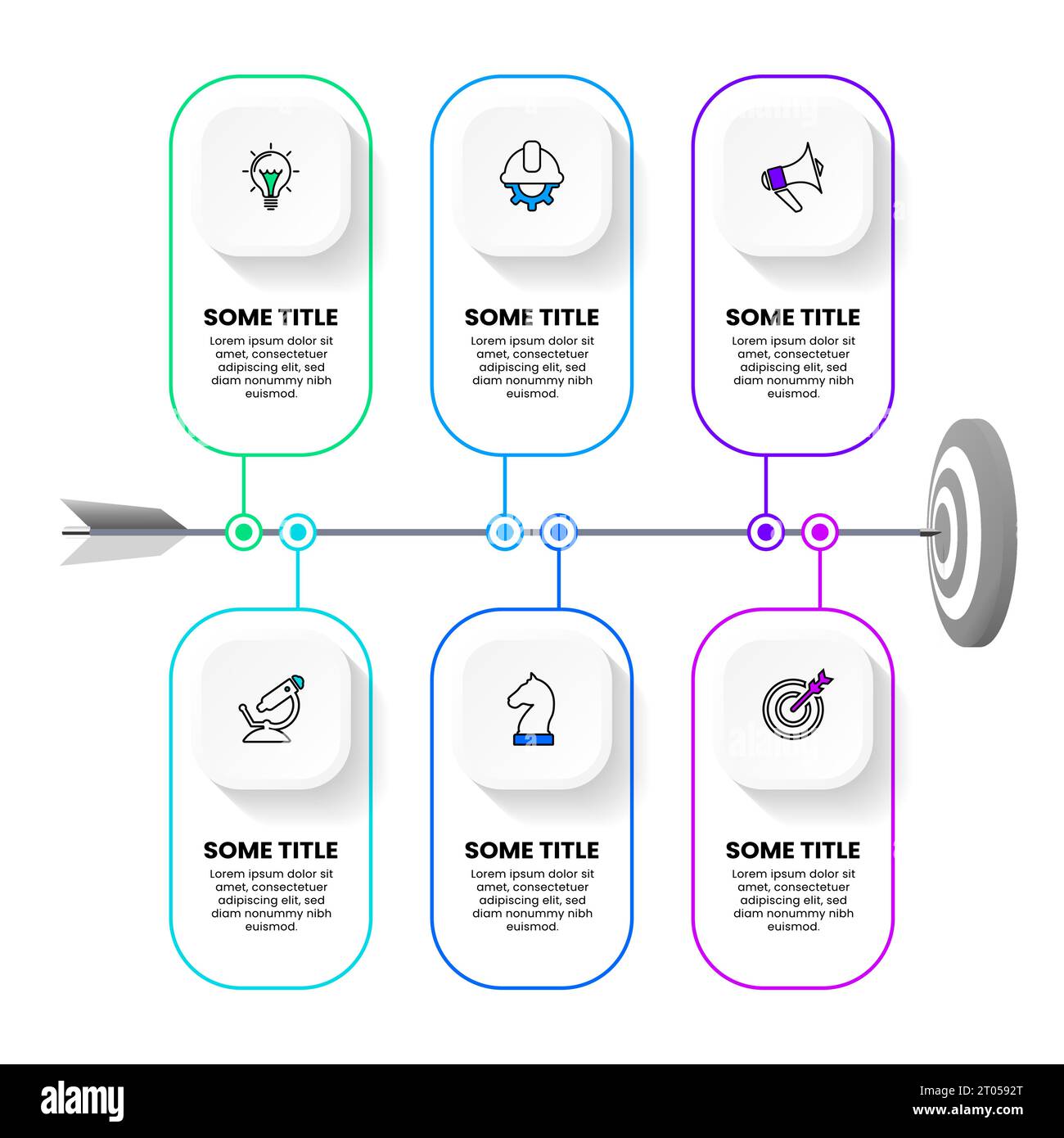 SOME TITLE
Lorem ipsum dolor sit amet, consectetuer adipiscing elit, sed diam nonummy nibh euismod.

SOME TITLE
Lorem ipsum dolor sit amet, consectetuer adipiscing elit, sed diam nonummy nibh euismod.

SOME TITLE
Lorem ipsum dolor sit amet, consectetuer adipiscing elit, sed diam nonummy nibh euismod.

SOME TITLE
Lorem ipsum dolor sit amet, consectetuer adipiscing elit, sed diam nonummy nibh euismod.

SOME TITLE
Lorem ipsum dolor sit amet, consectetuer adipiscing elit, sed diam nonummy nibh euismod.

SOME TITLE
Lorem ipsum dolor sit amet, consectetuer adipiscing elit, sed diam nonummy nibh euismod.

alamy
Image ID: 2T0592T
www.alamy.com