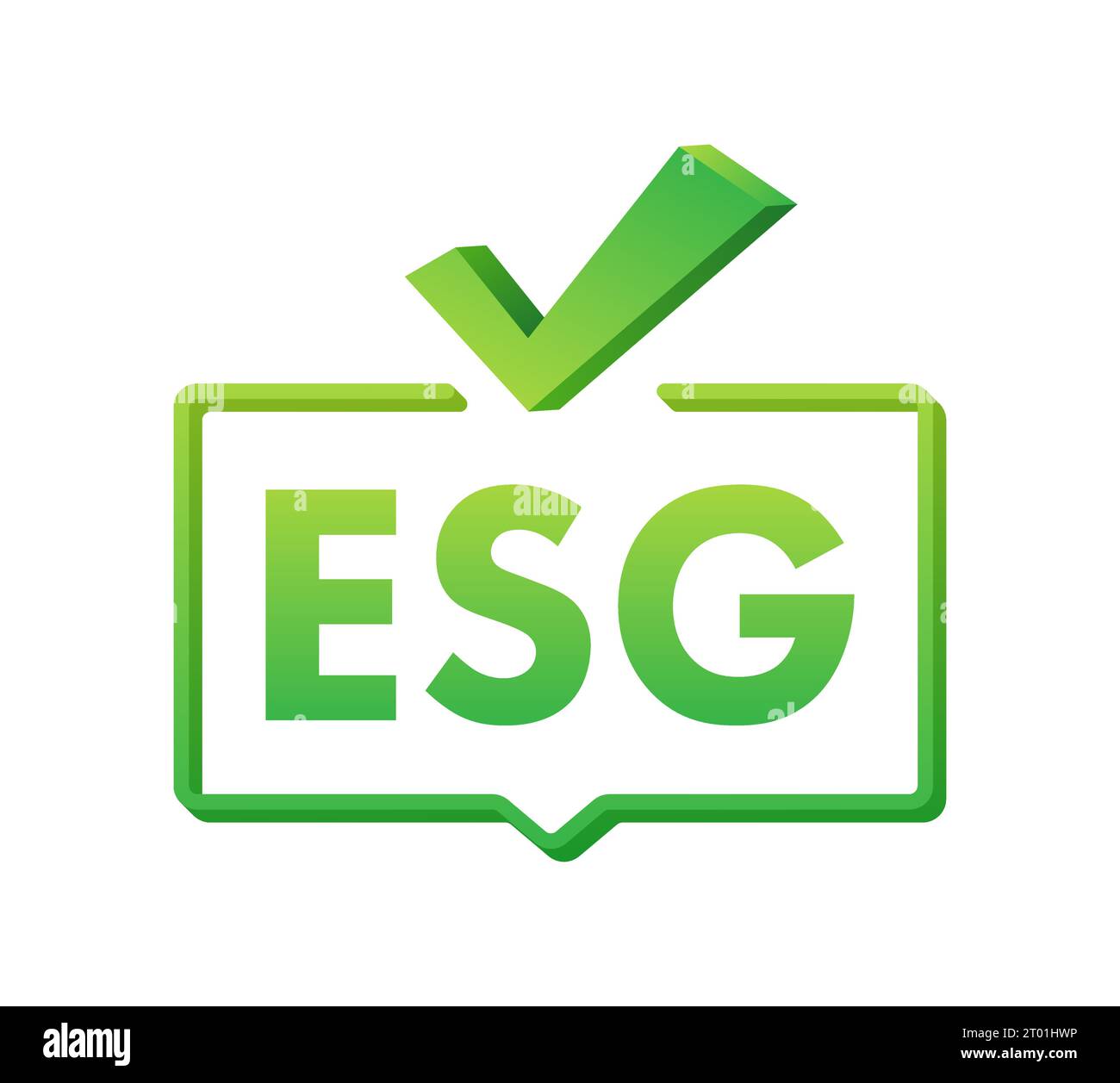 ESG

alamy

Image ID: 2T01HWP
www.alamy.com