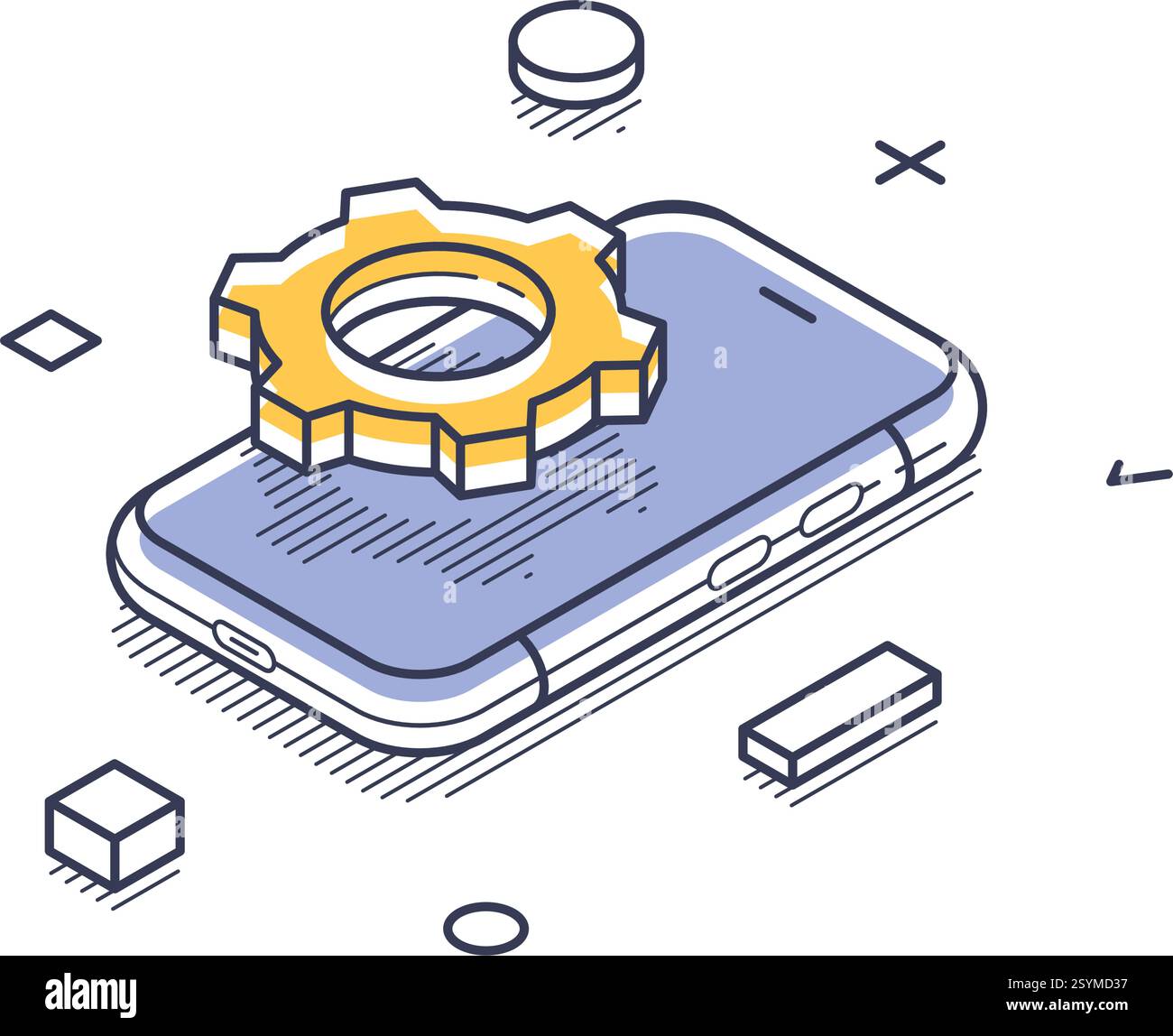 alamy

a

a

a

alamy

Image ID: 2SYMD37
www.alamy.com