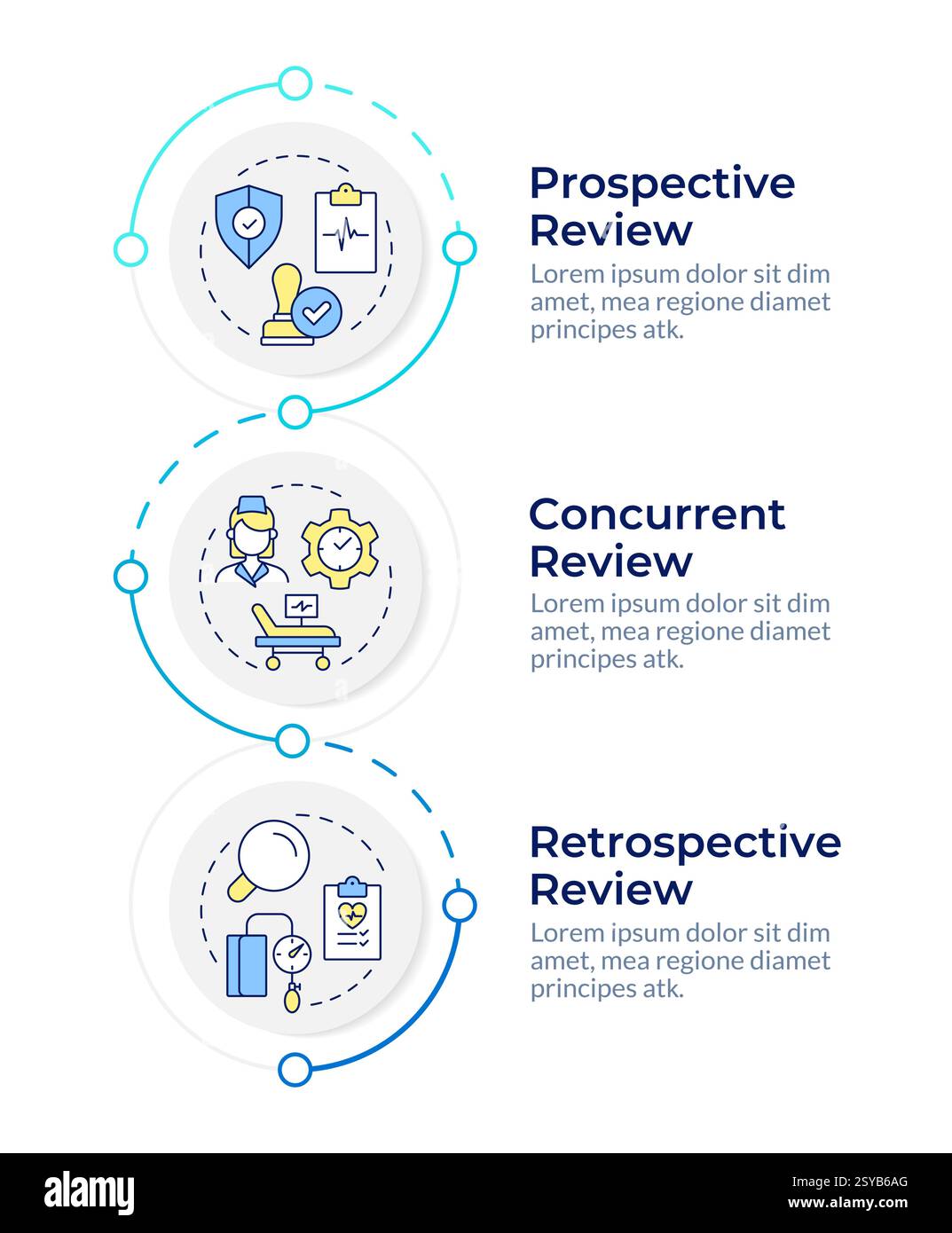 Prospective Review

Lorem ipsum dolor sit dim amet, mea regione diamet principes atk.

Concurrent Review

Lorem ipsum dolor sit dim amet, mea regione diamet principes atk.

Retrospective Review

Lorem ipsum dolor sit dim amet, mea regione diamet principes atk.

alamy

Image ID: 2SYB6AG
www.alamy.com