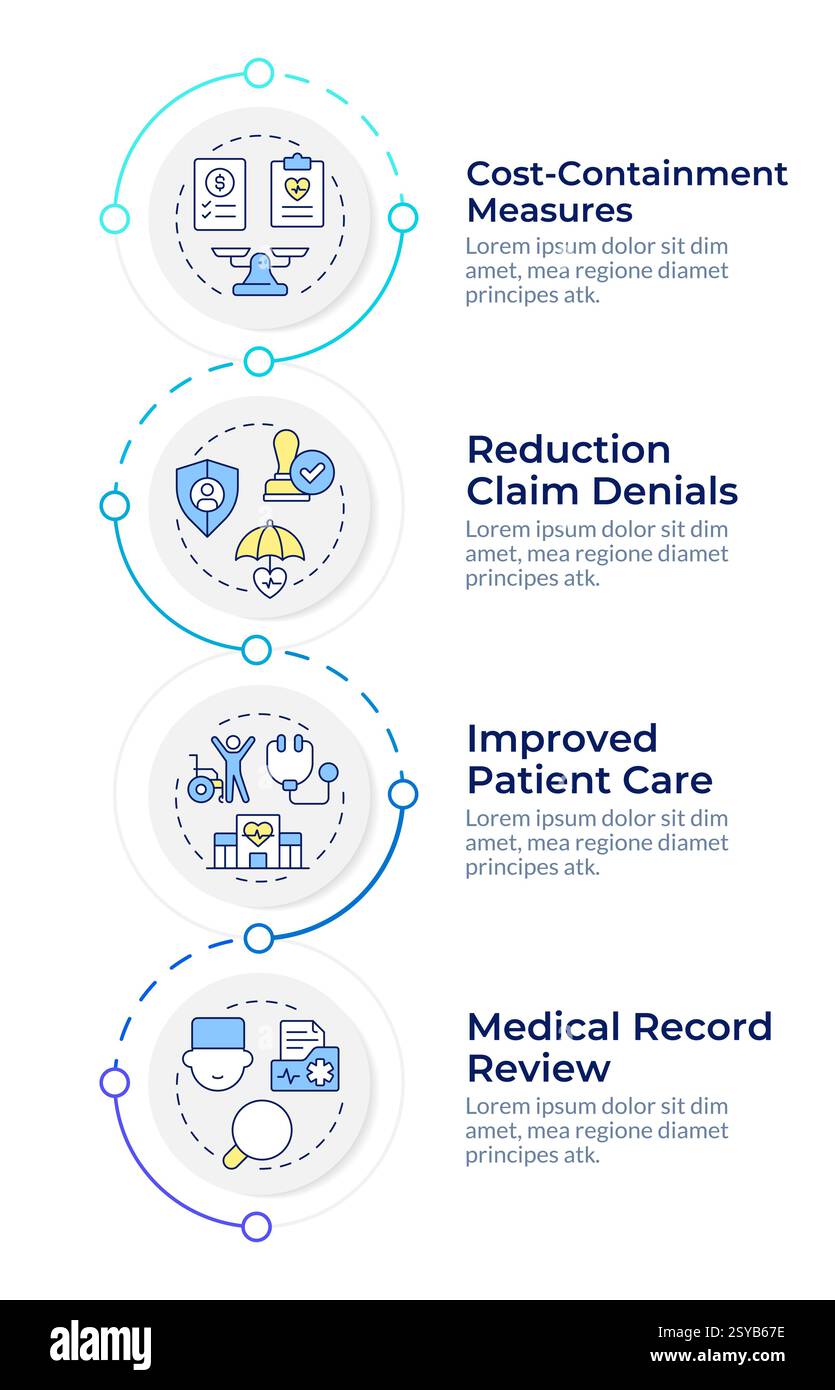 Cost-Containment Measures
Lorem ipsum dolor sit dim amet, mea regione diamet principes atk.

Reduction Claim Denials
Lorem ipsum dolor sit dim amet, mea regione diamet principes atk.

Improved Patient Care
Lorem ipsum dolor sit dim amet, mea regione diamet principes atk.

Medical Record Review
Lorem ipsum dolor sit dim amet, mea regione diamet principes atk.

alamy
Image ID: 2SYB67E
www.alamy.com