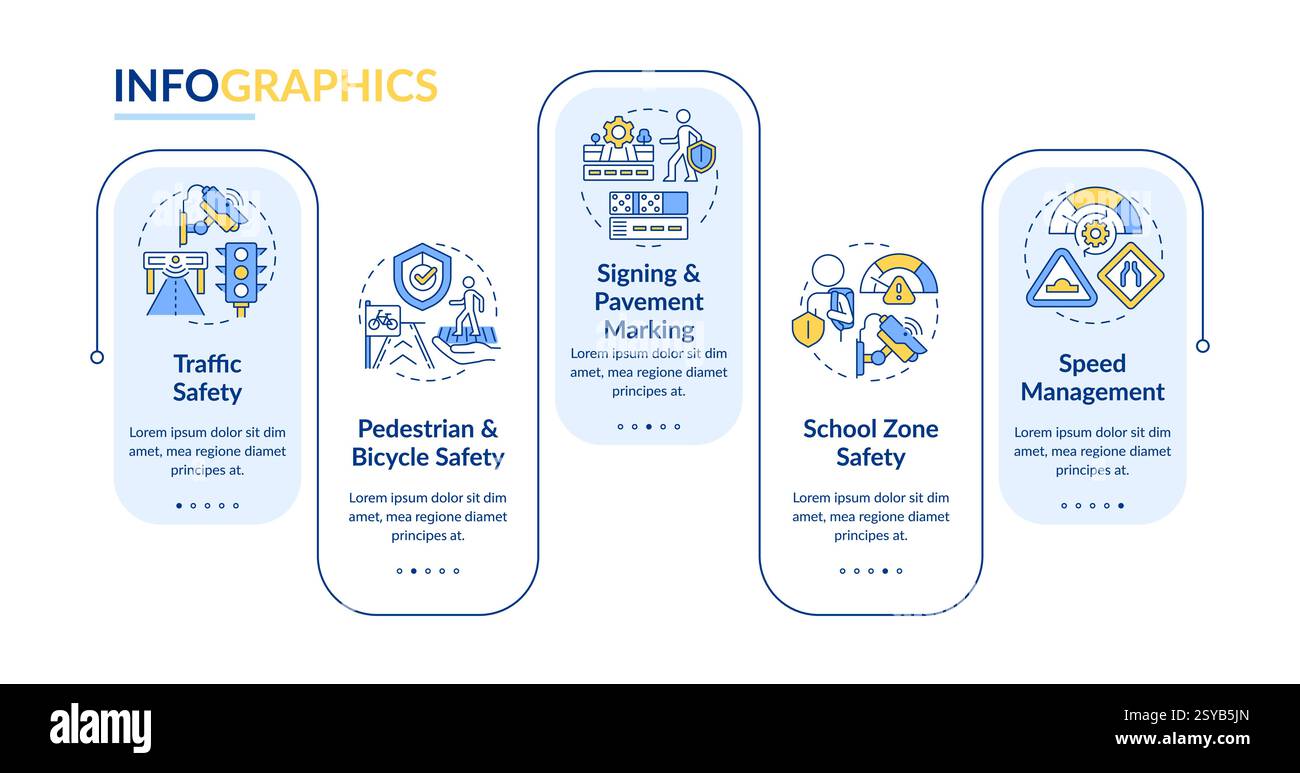 INFOGRAPHICS

Traffic Safety

Lorem ipsum dolor sit dim amet, mea regione diamet principes at.

Pedestrian & Bicycle Safety

Lorem ipsum dolor sit dim amet, mea regione diamet principes at.

Signing & Pavement Marking

Lorem ipsum dolor sit dim amet, mea regione diamet principes at.

School Zone Safety

Lorem ipsum dolor sit dim amet, mea regione diamet principes at.

Speed Management

Lorem ipsum dolor sit dim amet, mea regione diamet principes at.

alamy

Image ID: 2SYB5JN
www.alamy.com