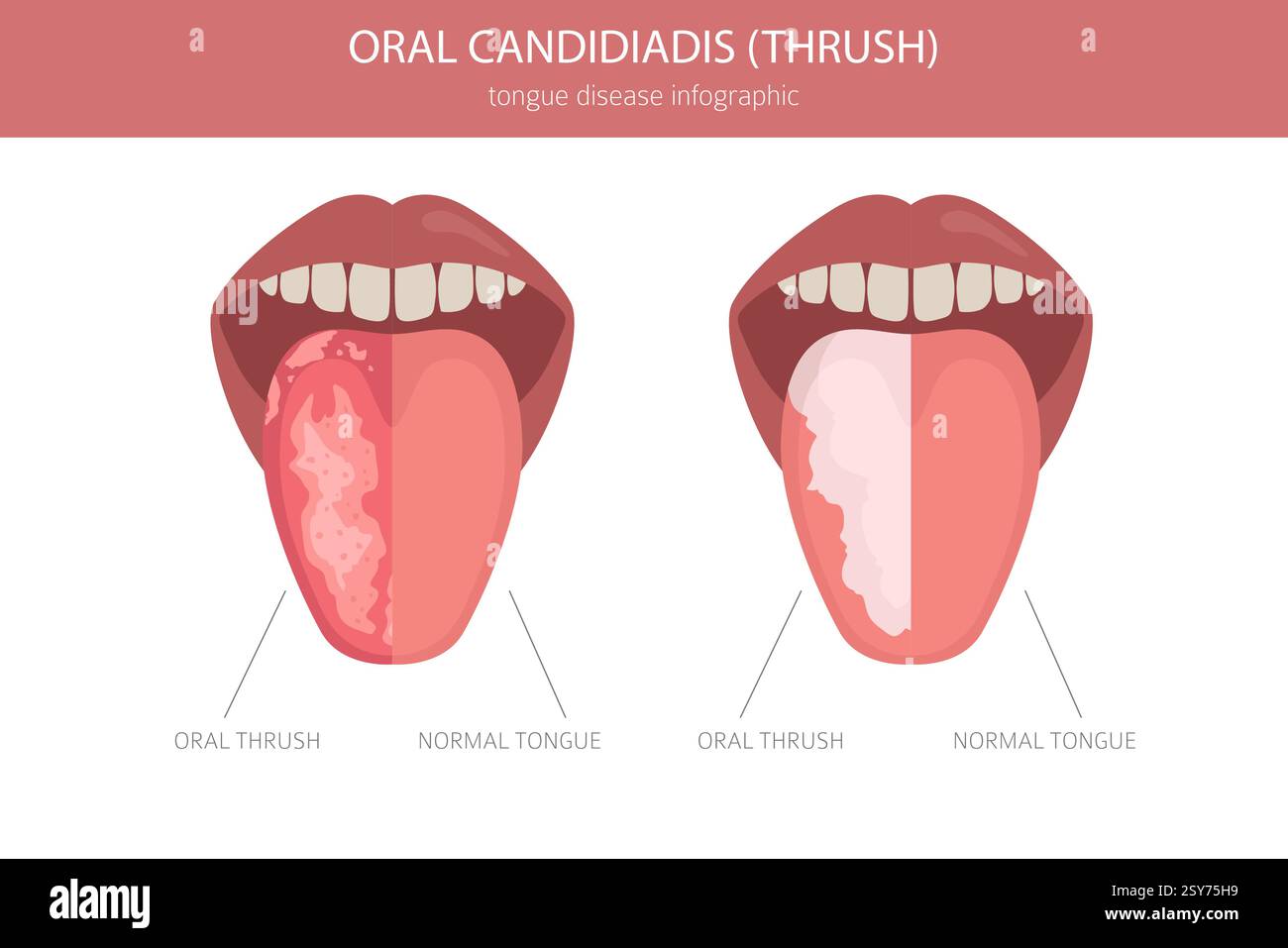 ORAL CANDIDIADIS (THRUSH)
tongue disease infographic

ORAL THRUSH
NORMAL TONGUE

ORAL THRUSH
NORMAL TONGUE

alamy

Image ID: 2SY75H9
www.alamy.com