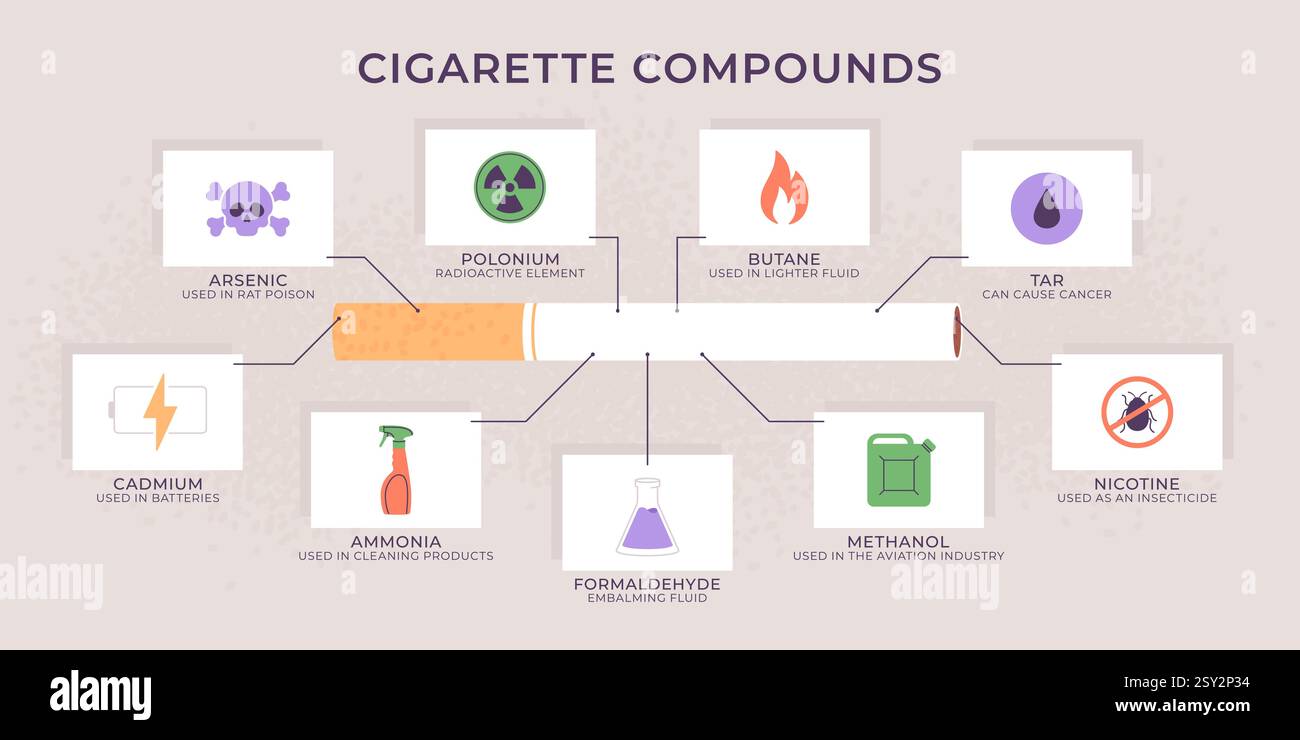 CIGARETTE COMPOUNDS

ARSENIC
USED IN RAT POISON

POLONIUM
RADIOACTIVE ELEMENT

BUTANE
USED IN LIGHTER FLUID

TAR
CAN CAUSE CANCER

CADMIUM
USED IN BATTERIES

AMMONIA
USED IN CLEANING PRODUCTS

FORMALDEHYDE
EMBALMING FLUID

METHANOL
USED IN THE AVIATION INDUSTRY

NICOTINE
USED AS AN INSECTICIDE

alamy

alamy

alamy

Image ID: 2SY2P34
www.alamy.com