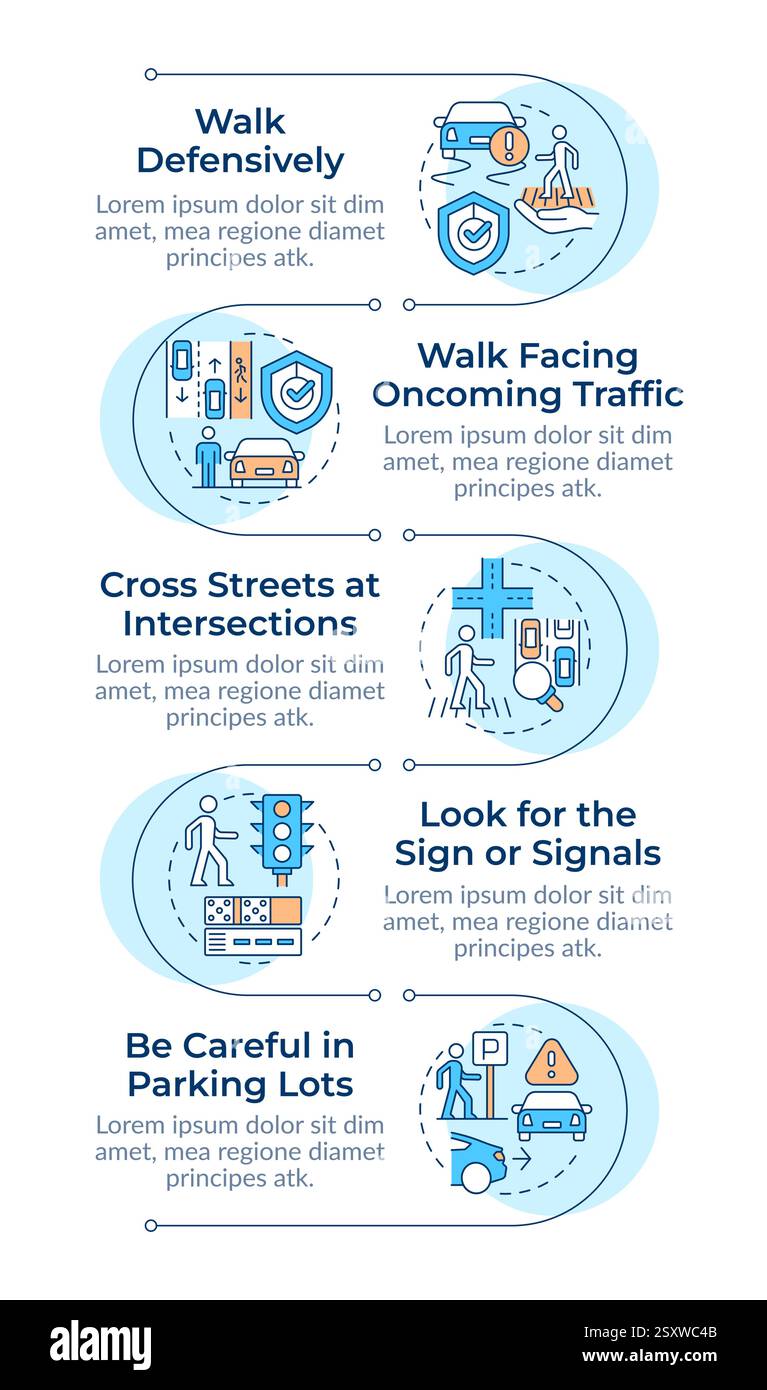 Walk Defensively

Lorem ipsum dolor sit dim amet, mea regione diamet principes atk.

Walk Facing Oncoming Traffic

Lorem ipsum dolor sit dim amet, mea regione diamet principes atk.

Cross Streets at Intersections

Lorem ipsum dolor sit dim amet, mea regione diamet principes atk.

Look for the Sign or Signals

Lorem ipsum dolor sit dim amet, mea regione diamet principes atk.

Be Careful in Parking Lots

Lorem ipsum dolor sit dim amet, mea regione diamet principes atk.

P

alamy

Image ID: 2SXWC4B
www.alamy.com