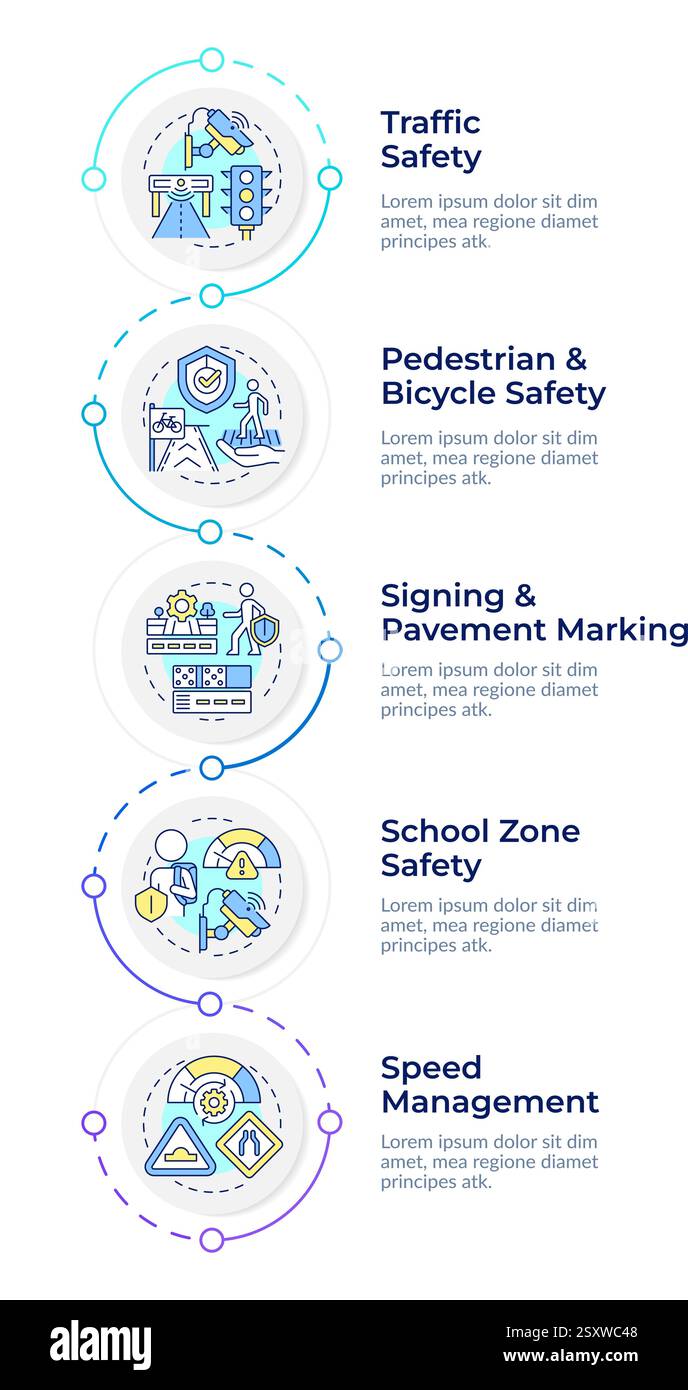 Traffic Safety

Lorem ipsum dolor sit dim amet, mea regione diamet principes atk.

Pedestrian & Bicycle Safety

Lorem ipsum dolor sit dim amet, mea regione diamet principes atk.

Signing & Pavement Marking

Lorem ipsum dolor sit dim amet, mea regione diamet principes atk.

School Zone Safety

Lorem ipsum dolor sit dim amet, mea regione diamet principes atk.

Speed Management

Lorem ipsum dolor sit dim amet, mea regione diamet principes atk.

alamy

Image ID: 2SXWC48
www.alamy.com