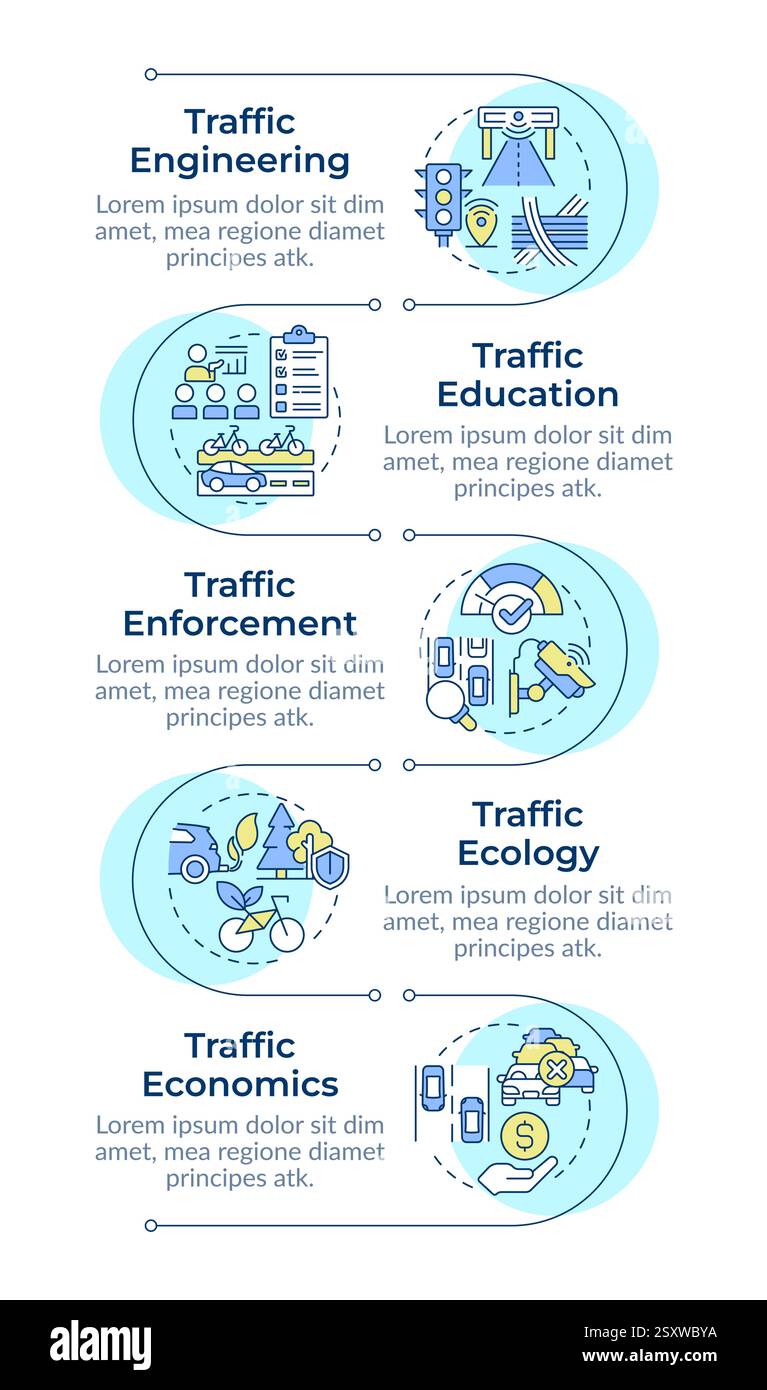 Traffic Engineering

Lorem ipsum dolor sit dim amet, mea regione diamet principes atk.

Traffic Education

Lorem ipsum dolor sit dim amet, mea regione diamet principes atk.

Traffic Enforcement

Lorem ipsum dolor sit dim amet, mea regione diamet principes atk.

Traffic Ecology

Lorem ipsum dolor sit dim amet, mea regione diamet principes atk.

Traffic Economics

Lorem ipsum dolor sit dim amet, mea regione diamet principes atk.

alamy

Image ID: 2SXWBYA
www.alamy.com