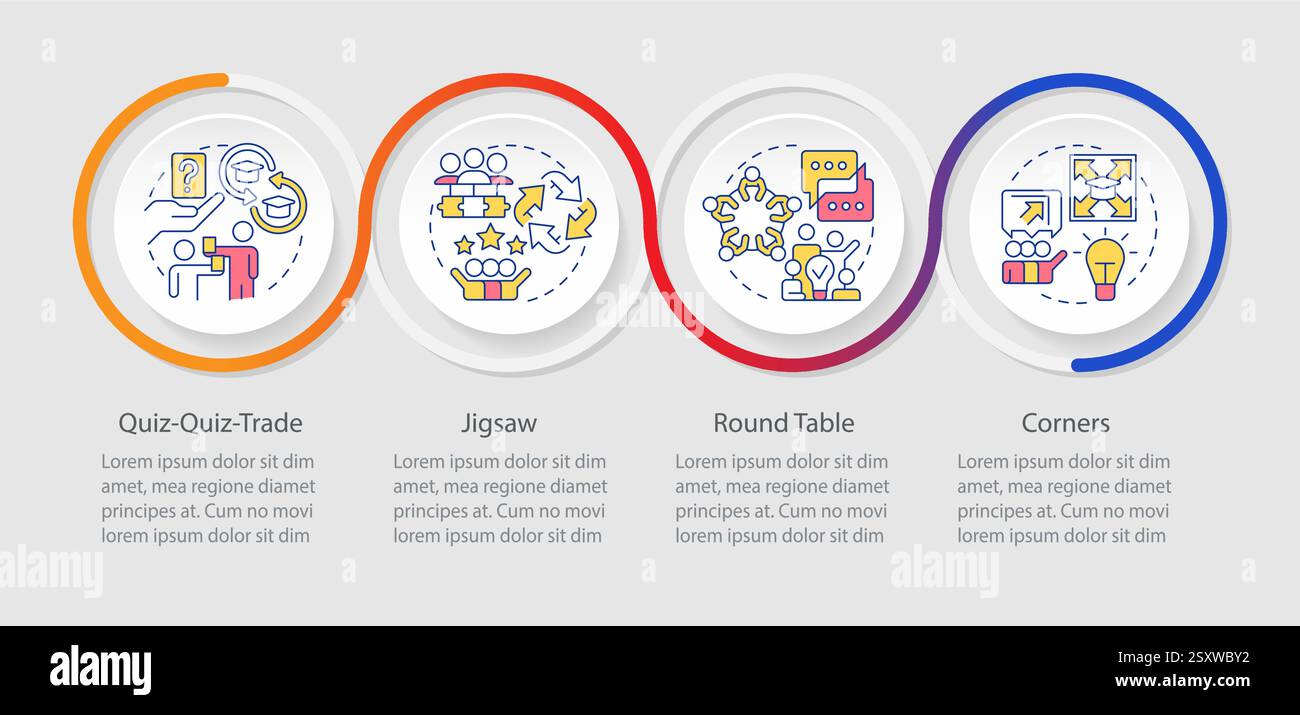 Quiz-Quiz-Trade

Lorem ipsum dolor sit dim amet, mea regione diamet principes at. Cum no movi lorem ipsum dolor sit dim

Jigsaw

Lorem ipsum dolor sit dim amet, mea regione diamet principes at. Cum no movi lorem ipsum dolor sit dim

Round Table

Lorem ipsum dolor sit dim amet, mea regione diamet principes at. Cum no movi lorem ipsum dolor sit dim

Corners

Lorem ipsum dolor sit dim amet, mea regione diamet principes at. Cum no movi lorem ipsum dolor sit dim

alamy

alamy

alamy

alamy

Image ID: 2SXWBY2
www.alamy.com