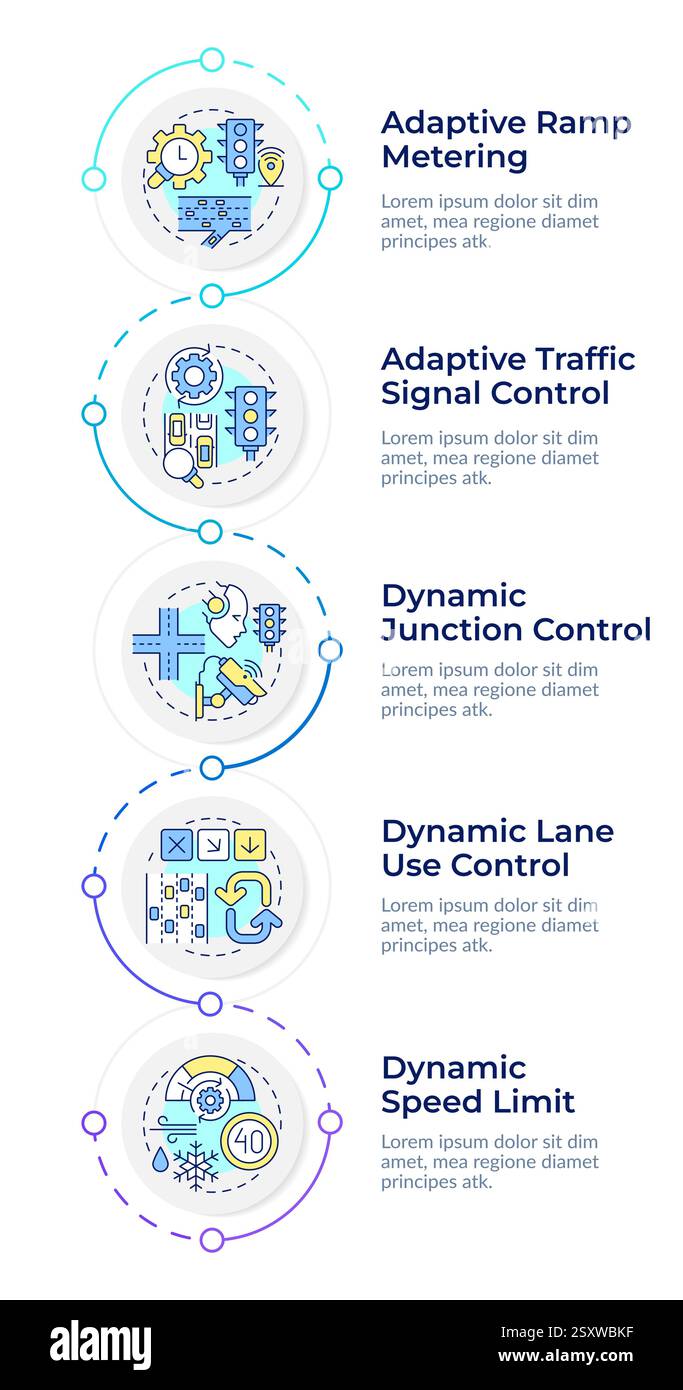 Adaptive Ramp Metering

Lorem ipsum dolor sit dim amet, mea regione diamet principes atk.

Adaptive Traffic Signal Control

Lorem ipsum dolor sit dim amet, mea regione diamet principes atk.

Dynamic Junction Control

Lorem ipsum dolor sit dim amet, mea regione diamet principes atk.

Dynamic Lane Use Control

Lorem ipsum dolor sit dim amet, mea regione diamet principes atk.

Dynamic Speed Limit

Lorem ipsum dolor sit dim amet, mea regione diamet principes atk.

40

alamy

Image ID: 2SXWBKF
www.alamy.com