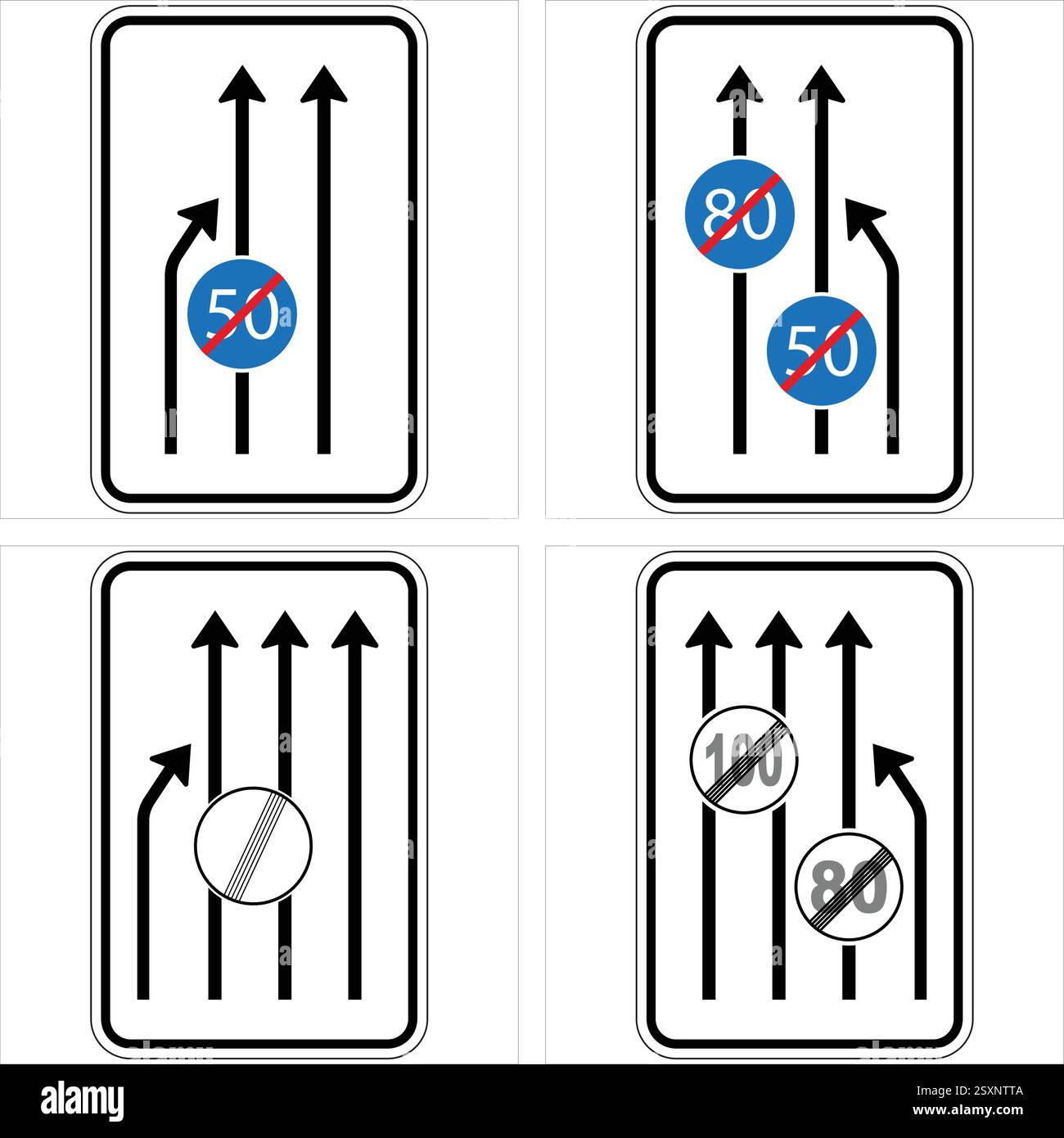 50

80

50

100

80

alamy

Image ID: 2SXNTTA
www.alamy.com