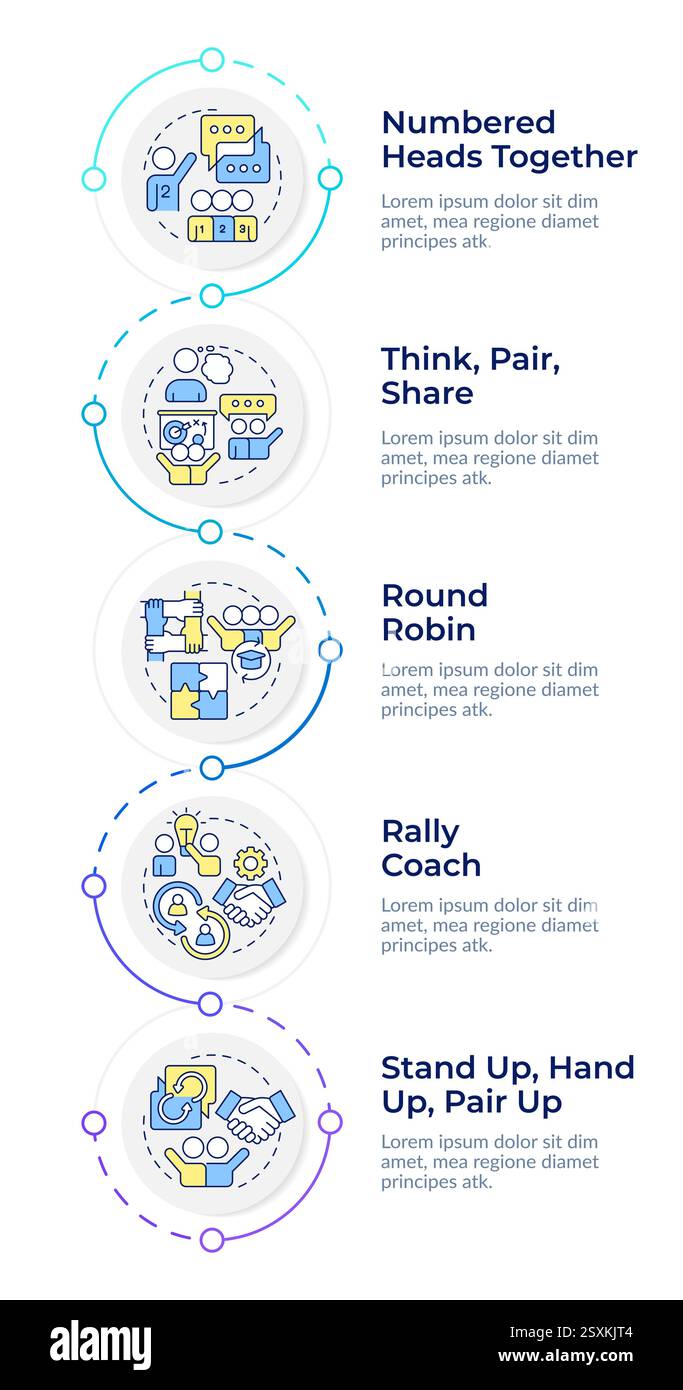 2

1 2 3

Numbered Heads Together

Lorem ipsum dolor sit dim amet, mea regione diamet principes atk.

Think, Pair, Share

Lorem ipsum dolor sit dim amet, mea regione diamet principes atk.

Round Robin

Lorem ipsum dolor sit dim amet, mea regione diamet principes atk.

Rally Coach

Lorem ipsum dolor sit dim amet, mea regione diamet principes atk.

Stand Up, Hand Up, Pair Up

Lorem ipsum dolor sit dim amet, mea regione diamet principes atk.

alamy

Image ID: 2SXKJT4
www.alamy.com