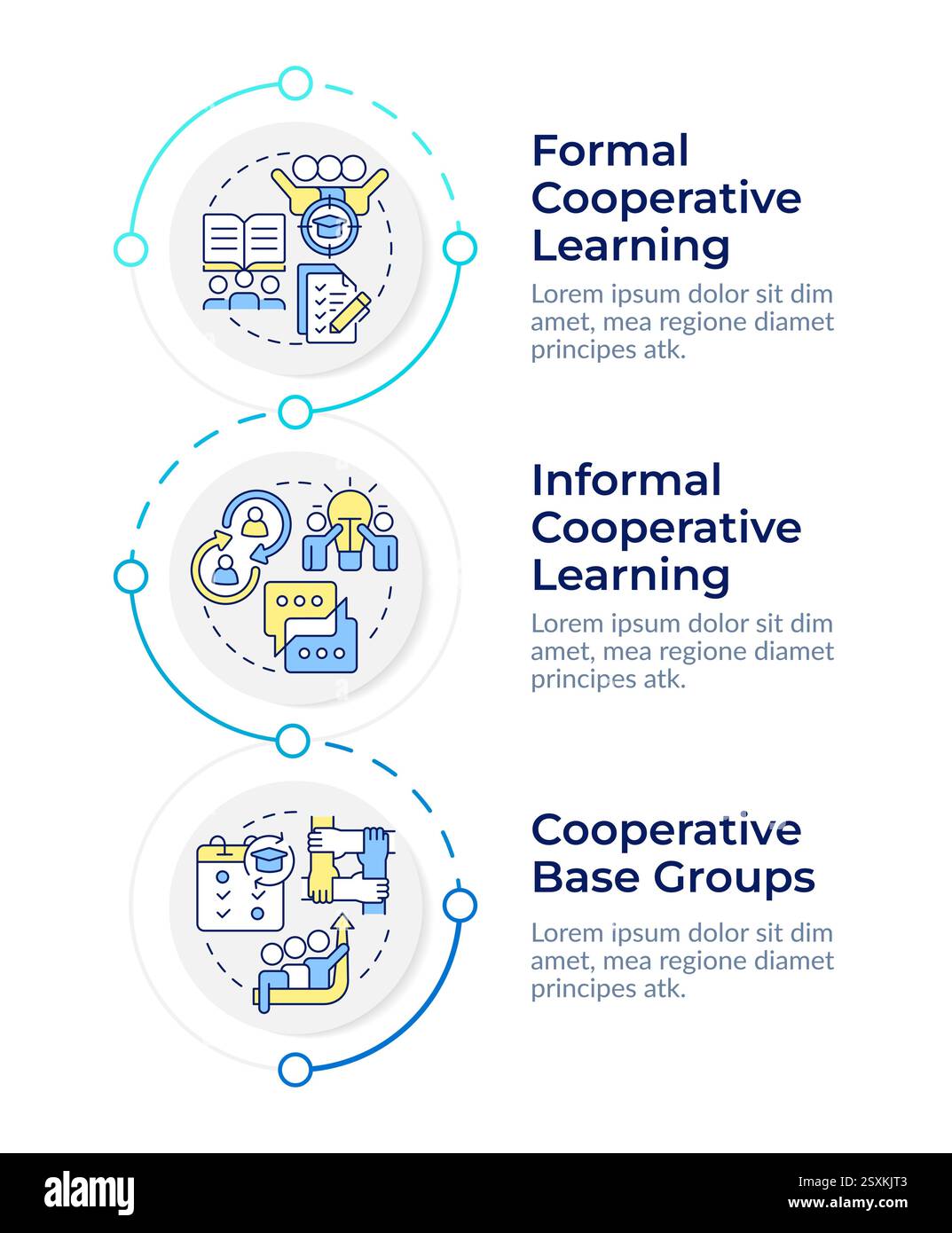 Formal Cooperative Learning

Lorem ipsum dolor sit dim amet, mea regione diamet principes atk.

Informal Cooperative Learning

Lorem ipsum dolor sit dim amet, mea regione diamet principes atk.

Cooperative Base Groups

Lorem ipsum dolor sit dim amet, mea regione diamet principes atk.

alamy

Image ID: 2SXKJT3
www.alamy.com