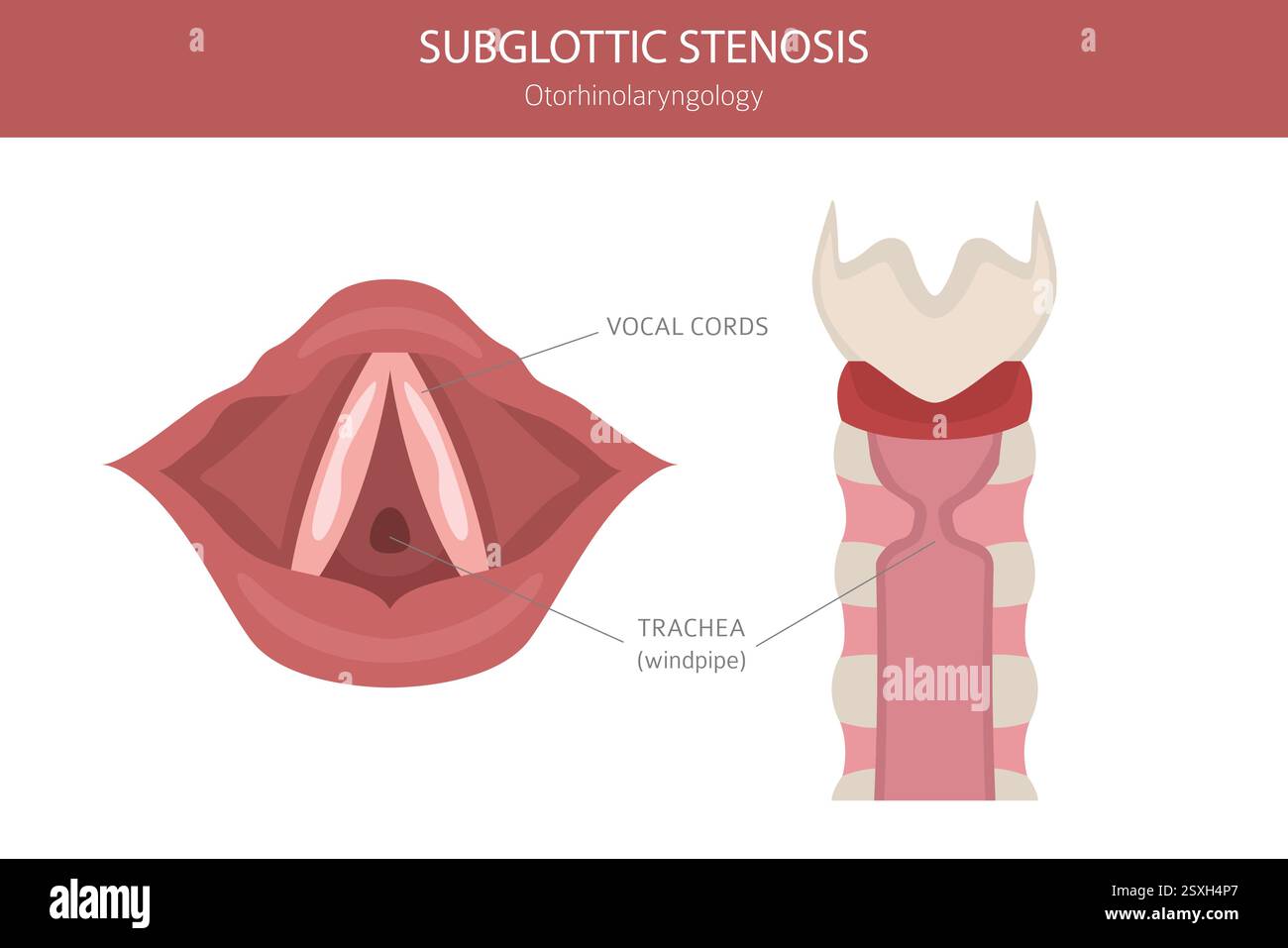 SUBGLOTTIC STENOSIS
Otorhinolaryngology

VOCAL CORDS

TRACHEA
(windpipe)

alamy

alamy

Image ID: 2SXH4P7
www.alamy.com