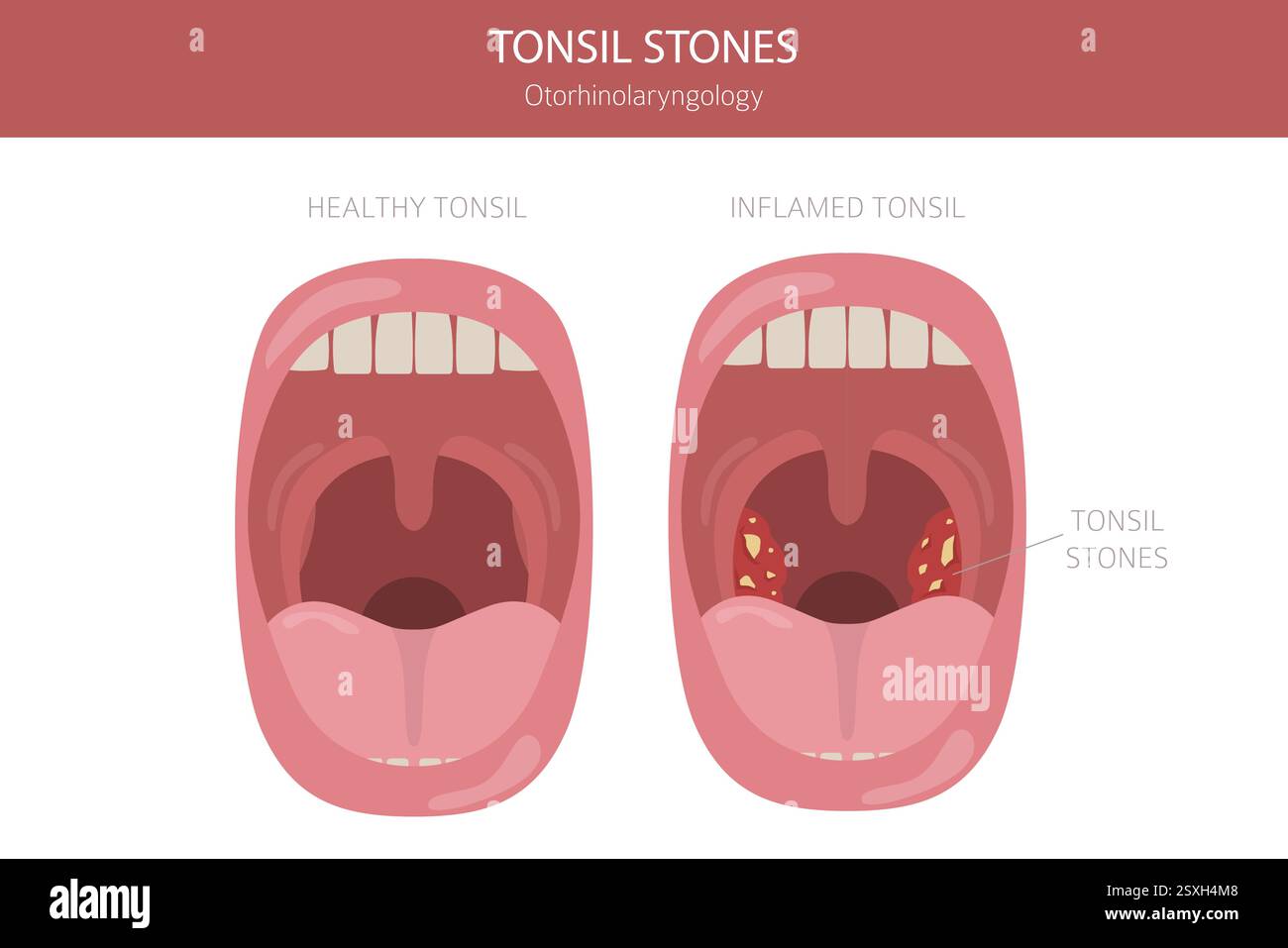 TONSIL STONES
Otorhinolaryngology

HEALTHY TONSIL

INFLAMED TONSIL

TONSIL STONES

alamy

alamy

Image ID: 2SXH4M8
www.alamy.com