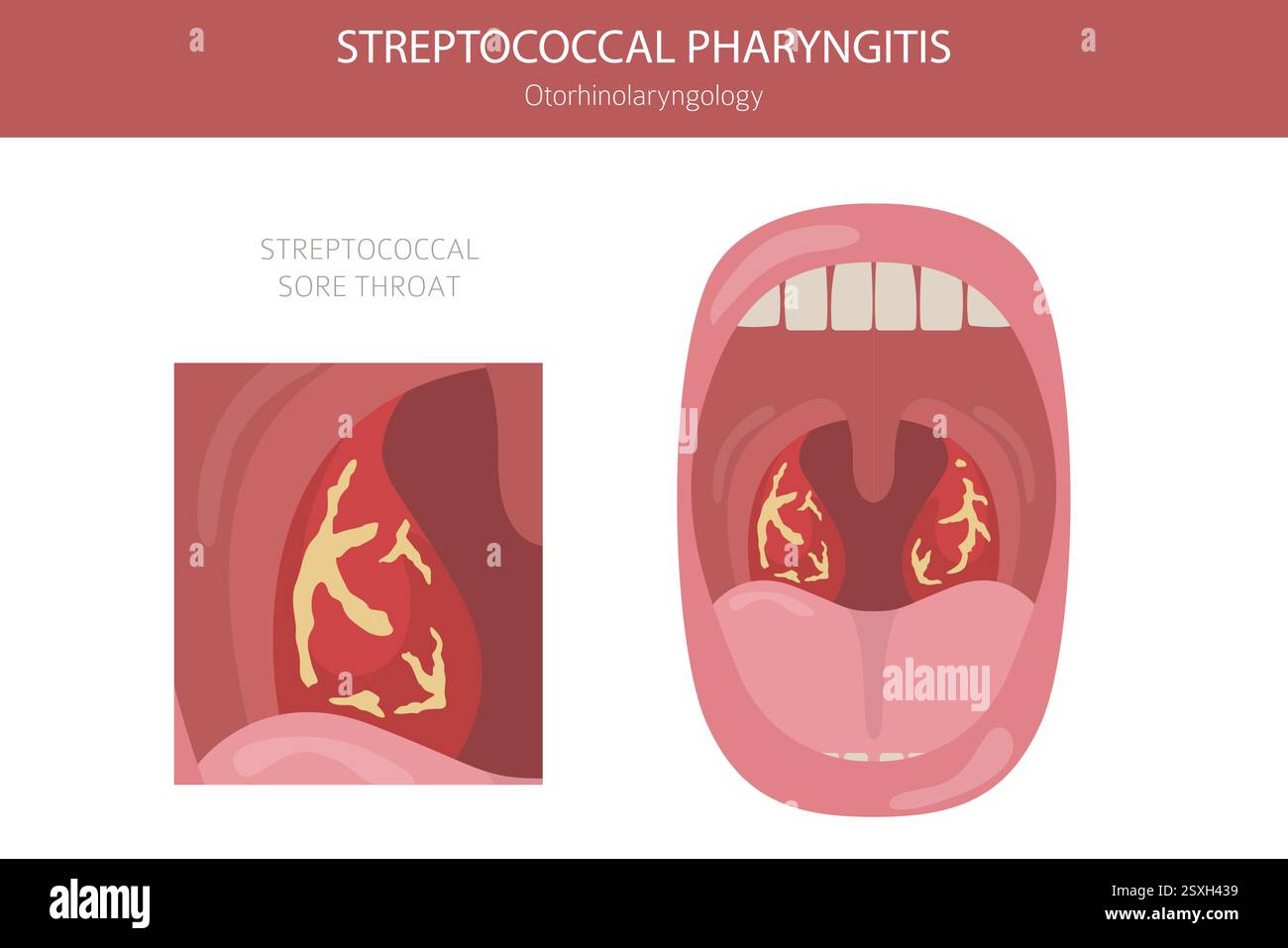 STREPTOCOCCAL PHARYNGITIS
Otorhinolaryngology

STREPTOCOCCAL SORE THROAT

alamy

alamy

Image ID: 2SXH439
www.alamy.com